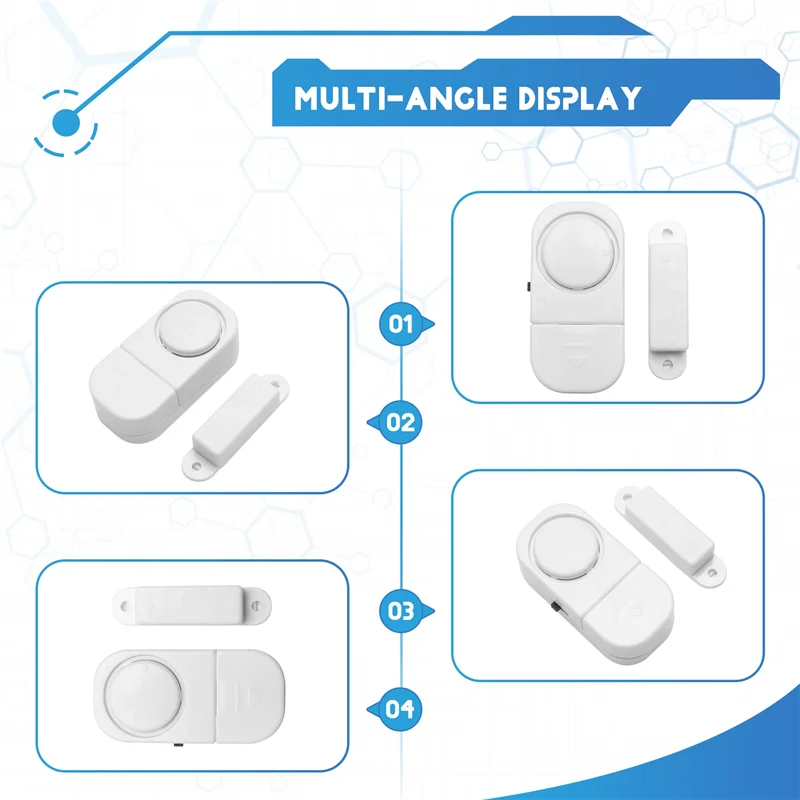 MULTI-ANGLE DISPLAY

01

02

03

04