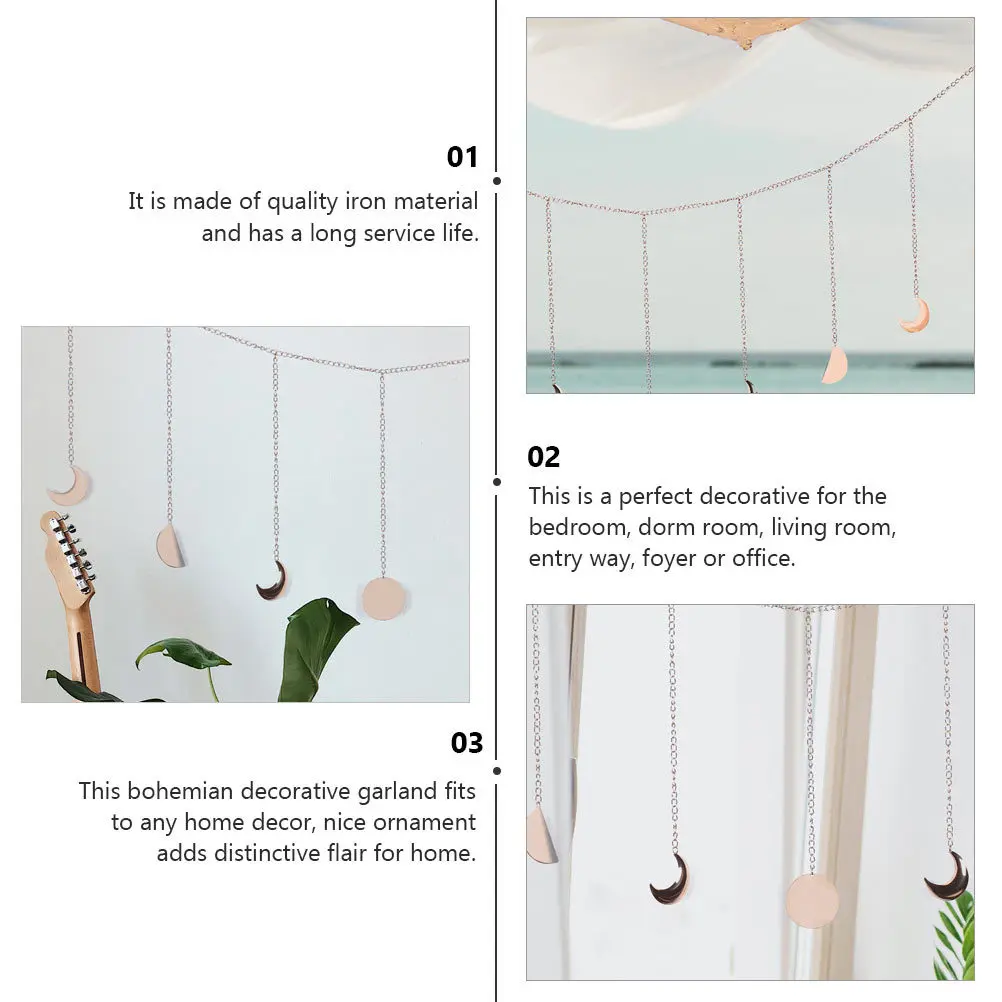 01

It is made of quality iron material and has a long service life.

02

This is a perfect decorative for the bedroom, dorm room, living room, entry way, foyer or office.

03

This bohemian decorative garland fits to any home decor, nice ornament adds distinctive flair for home.