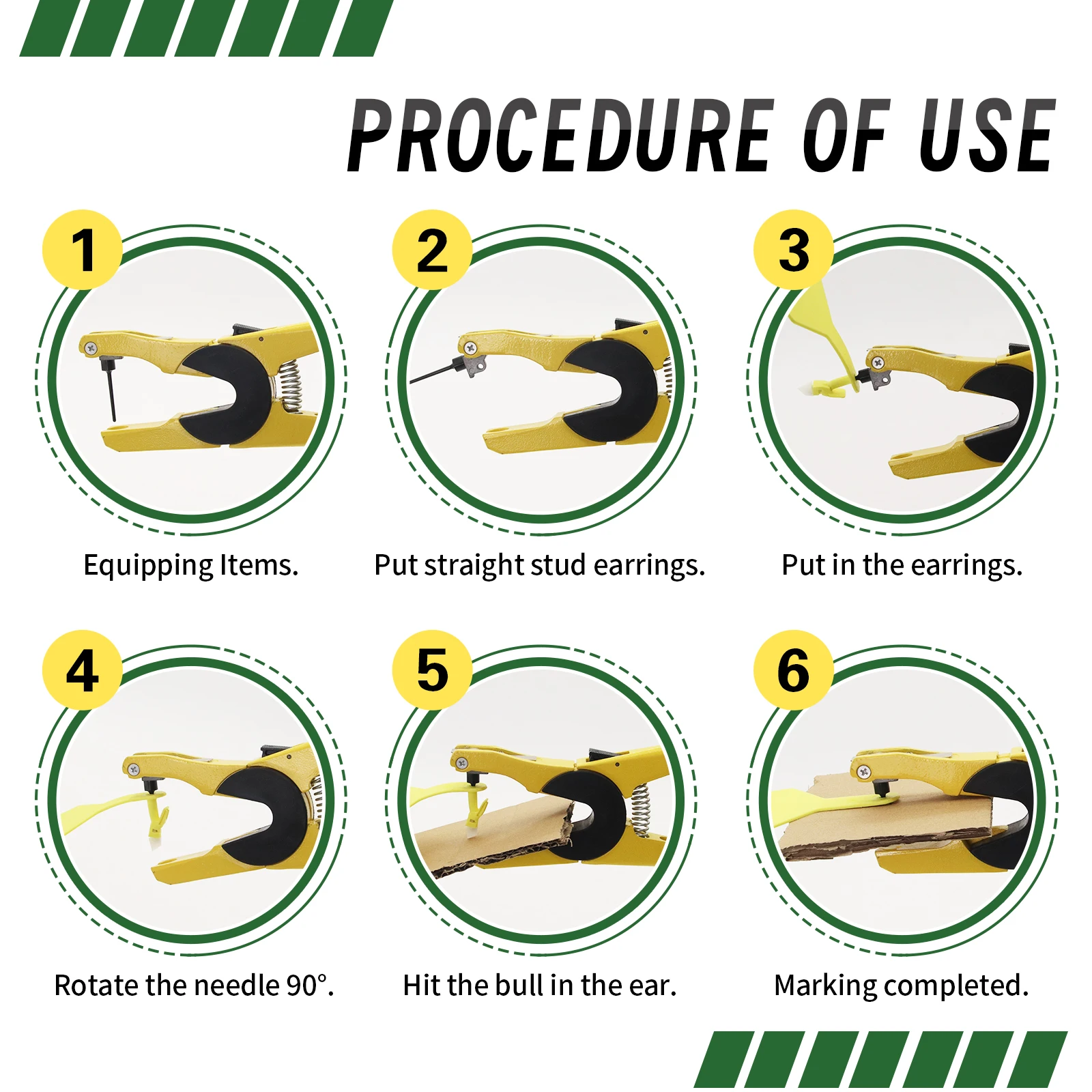 PROCEDURE OF USE

1
Equipping Items.

2
Put straight stud earrings.

3
Put in the earrings.

4
Rotate the needle 90°.

5
Hit the bull in the ear.

6
Marking completed.