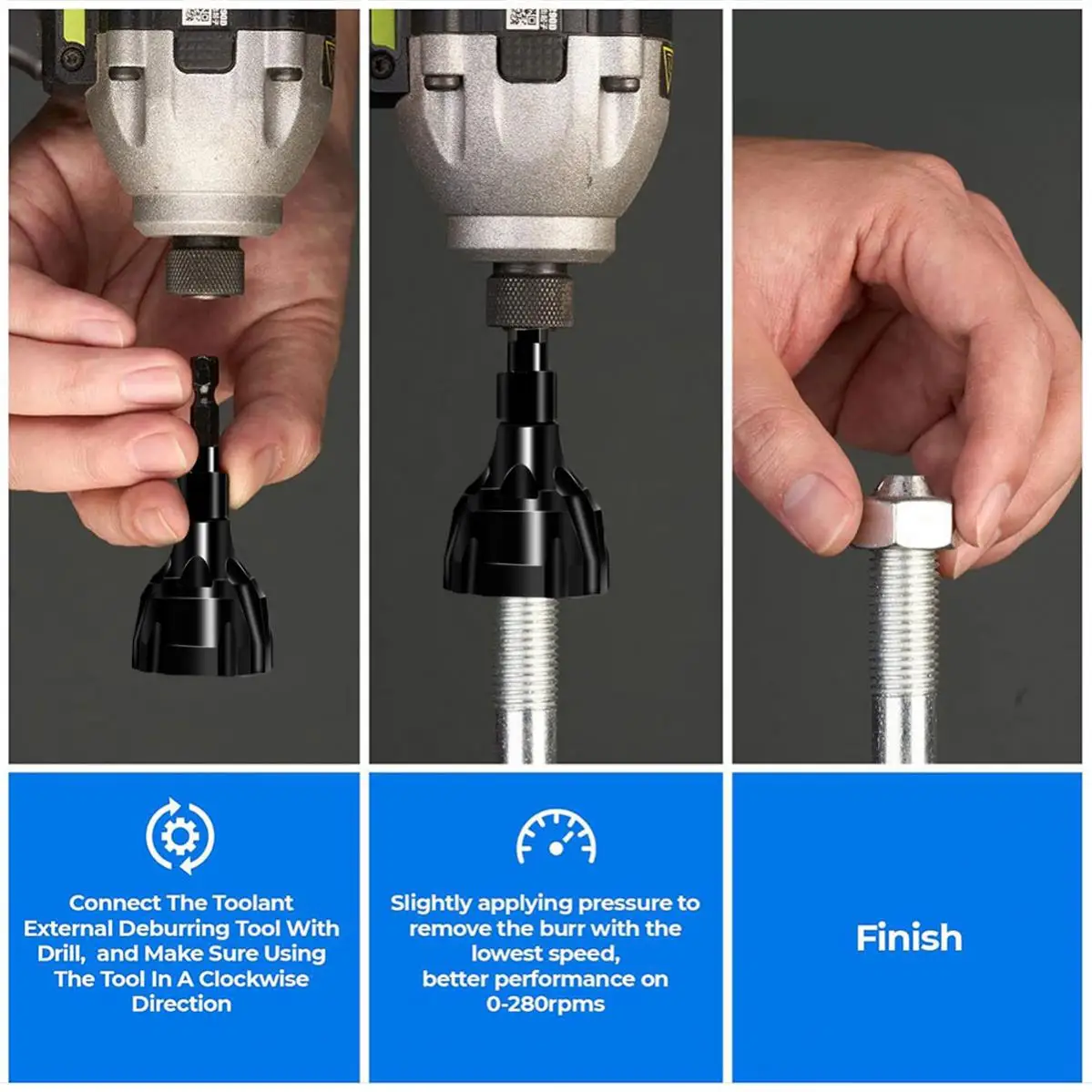 Connect The Toolant External Deburring Tool With Drill, and Make Sure Using The Tool In A Clockwise Direction

Slightly applying pressure to remove the burr with the lowest speed, better performance on 0-280rpms

Finish