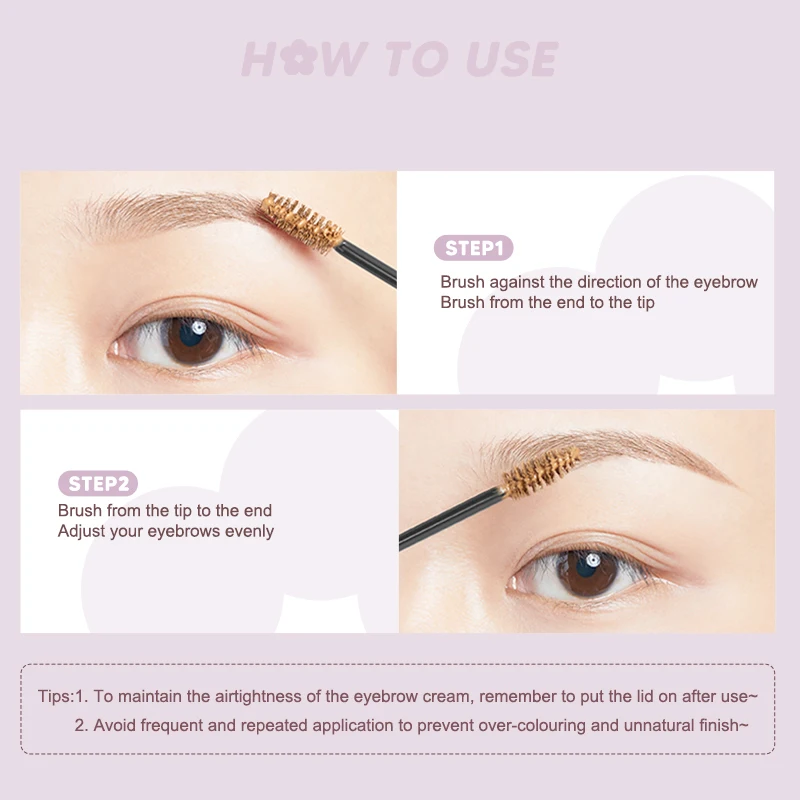 HOW TO USE

STEP1
Brush against the direction of the eyebrow
Brush from the end to the tip

STEP2
Brush from the tip to the end
Adjust your eyebrows evenly

Tips:1. To maintain the airtightness of the eyebrow cream, remember to put the lid on after use~
2. Avoid frequent and repeated application to prevent over-colouring and unnatural finish~