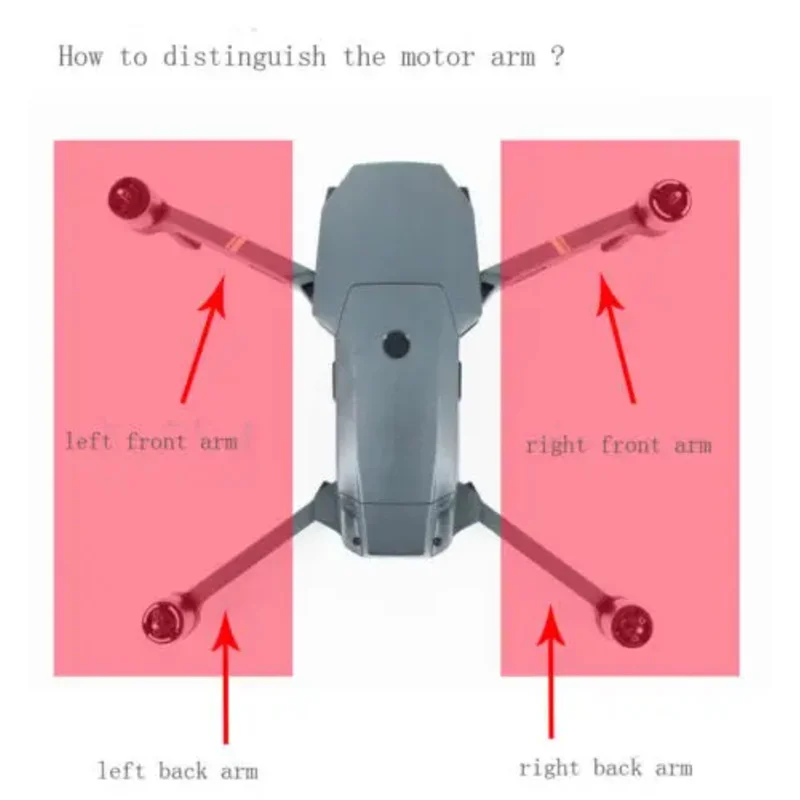 How to distinguish the motor arm ?

left front arm

right front arm

left back arm

right back arm