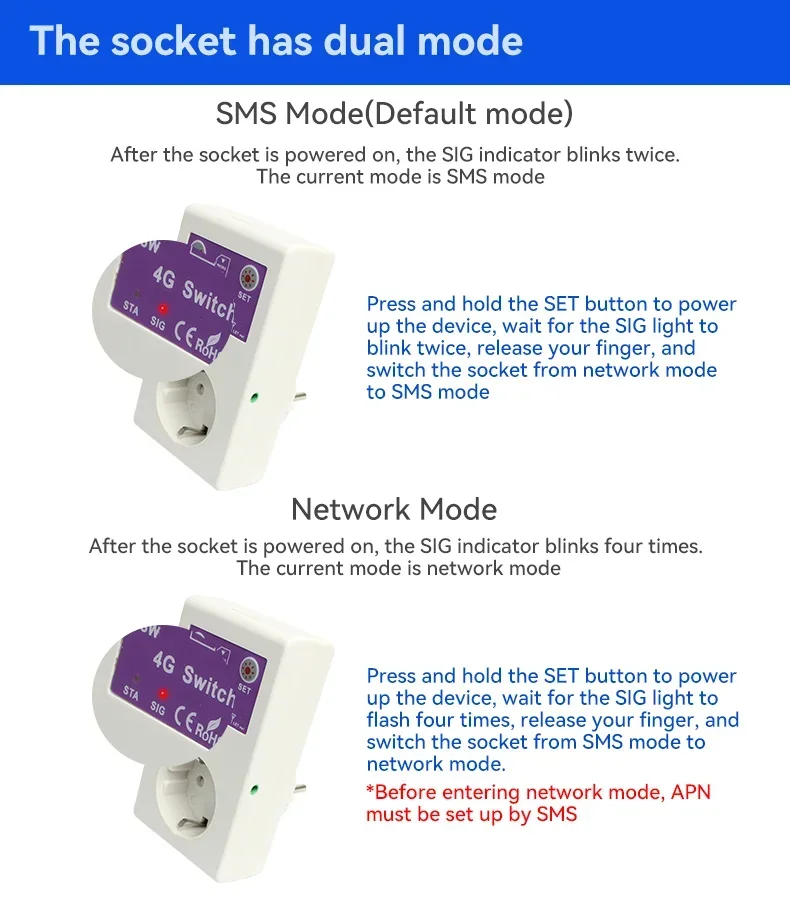 The socket has dual mode

SMS Mode(Default mode)

After the socket is powered on, the SIG indicator blinks twice. The current mode is SMS mode

4G Switch
STA SIG CE RoHS
SET

Press and hold the SET button to power up the device, wait for the SIG light to blink twice, release your finger, and switch the socket from network mode to SMS mode

Network Mode

After the socket is powered on, the SIG indicator blinks four times. The current mode is network mode

4G Switch
STA SIG CE RoHS
SET

Press and hold the SET button to power up the device, wait for the SIG light to flash four times, release your finger, and switch the socket from SMS mode to network mode.

*Before entering network mode, APN must be set up by SMS