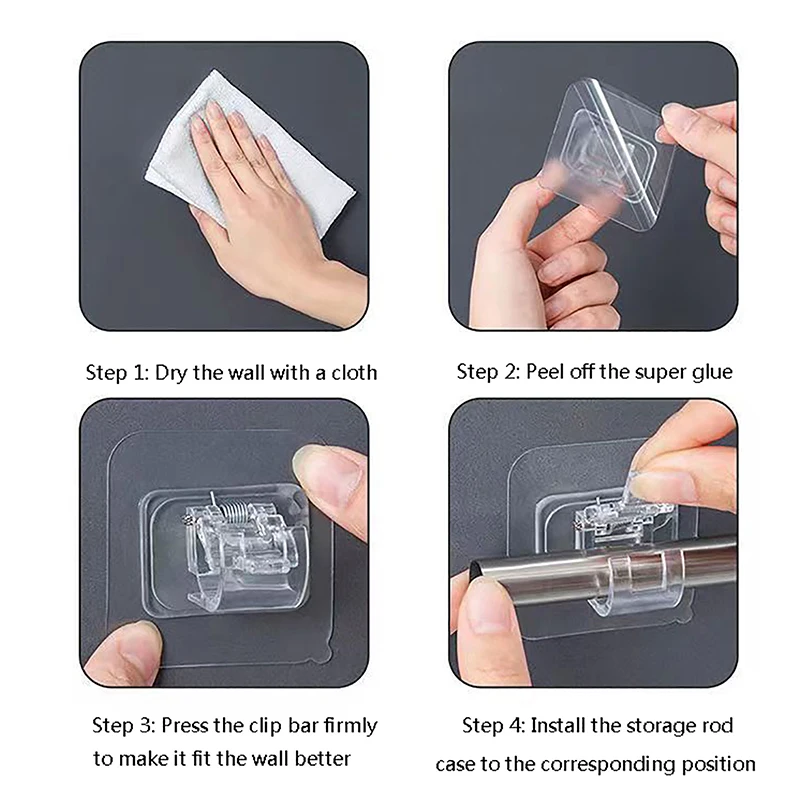 Step 1: Dry the wall with a cloth

Step 2: Peel off the super glue

Step 3: Press the clip bar firmly to make it fit the wall better

Step 4: Install the storage rod case to the corresponding position