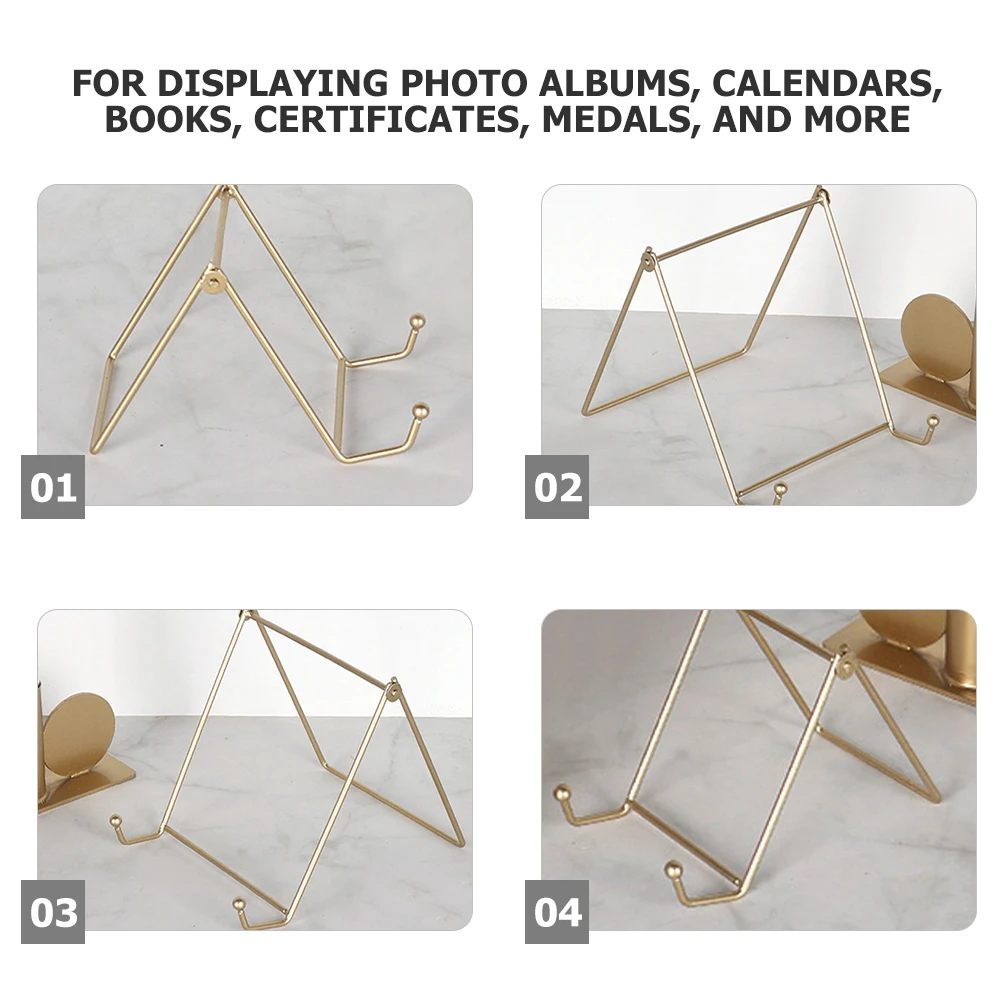 FOR DISPLAYING PHOTO ALBUMS, CALENDARS, BOOKS, CERTIFICATES, MEDALS, AND MORE

01

02

03

04