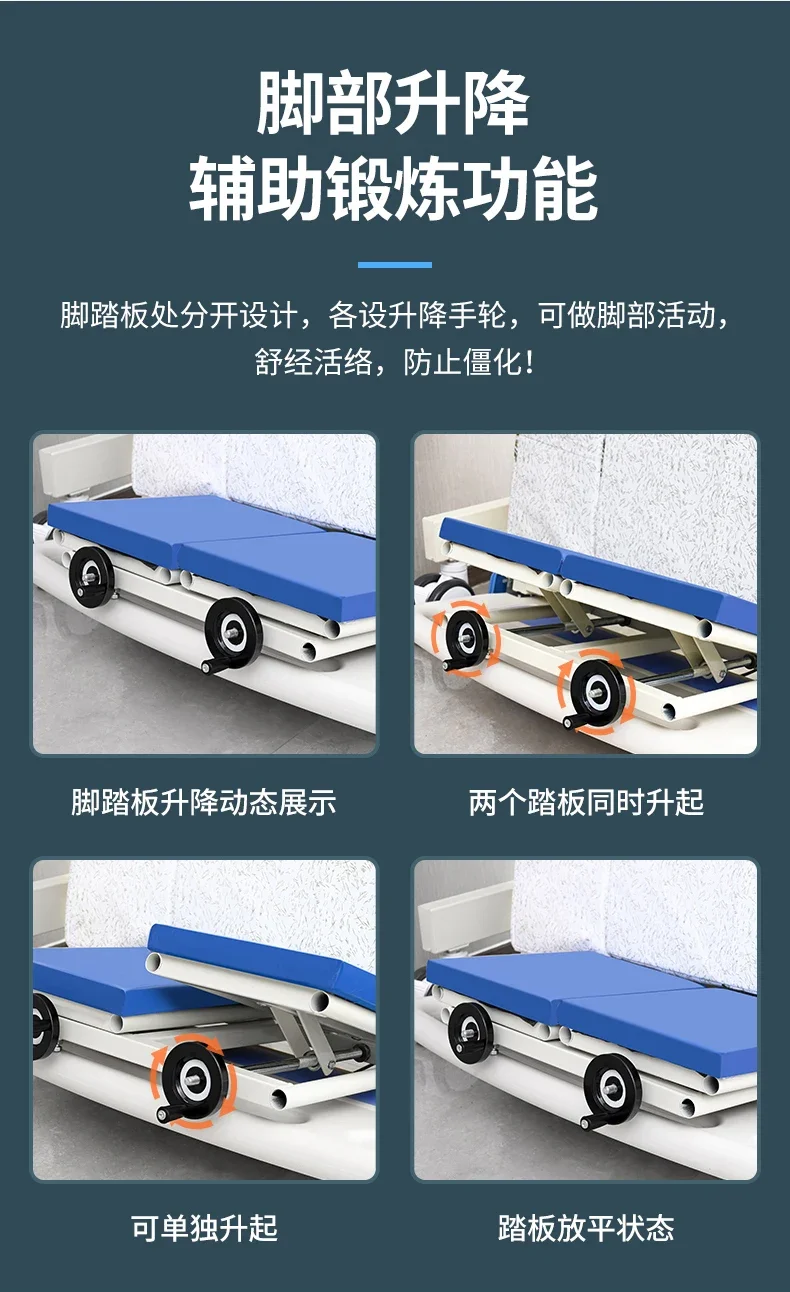 脚部升降
辅助锻炼功能

脚踏板处分开设计，各设升降手轮，可做脚部活动，舒经活络，防止僵化！

脚踏板升降动态展示

两个踏板同时升起

可单独升起

踏板放平状态