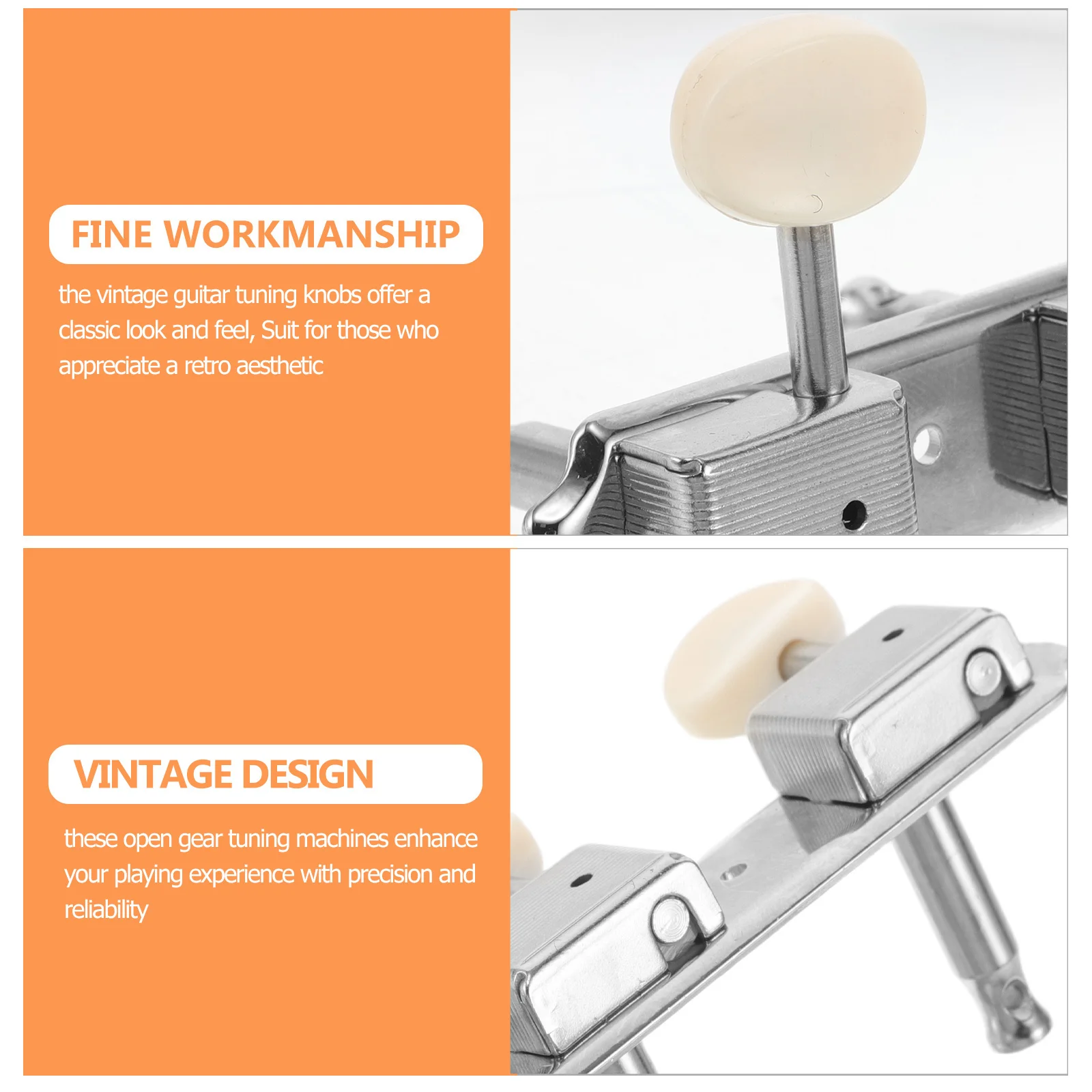 FINE WORKMANSHIP

the vintage guitar tuning knobs offer a classic look and feel, Suit for those who appreciate a retro aesthetic

VINTAGE DESIGN

these open gear tuning machines enhance your playing experience with precision and reliability