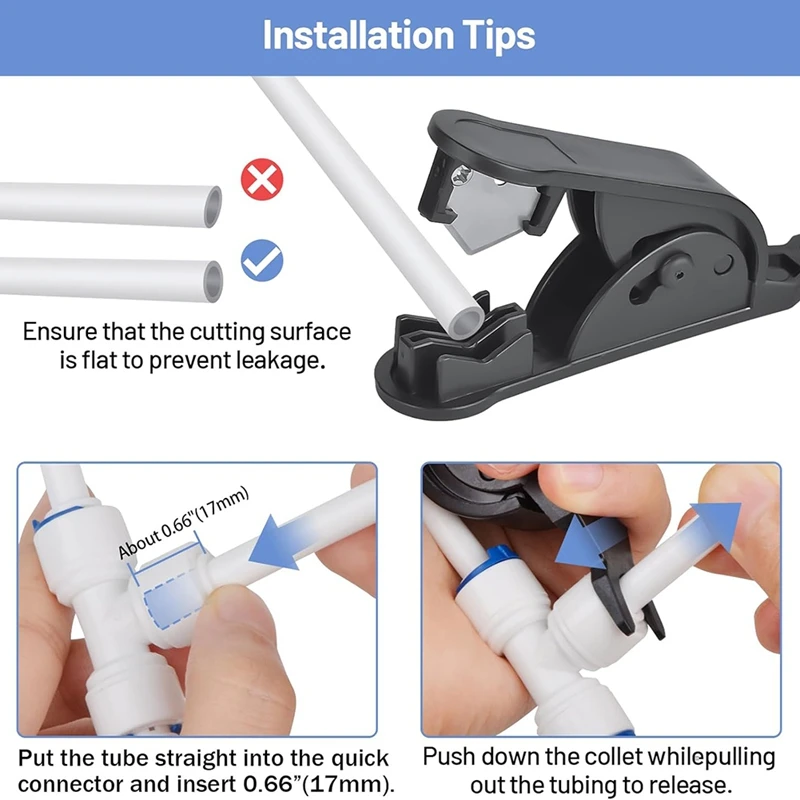 Installation Tips

Ensure that the cutting surface is flat to prevent leakage.

About 0.66"(17mm)

Put the tube straight into the quick connector and insert 0.66"(17mm).

Push down the collet whilepulling out the tubing to release.