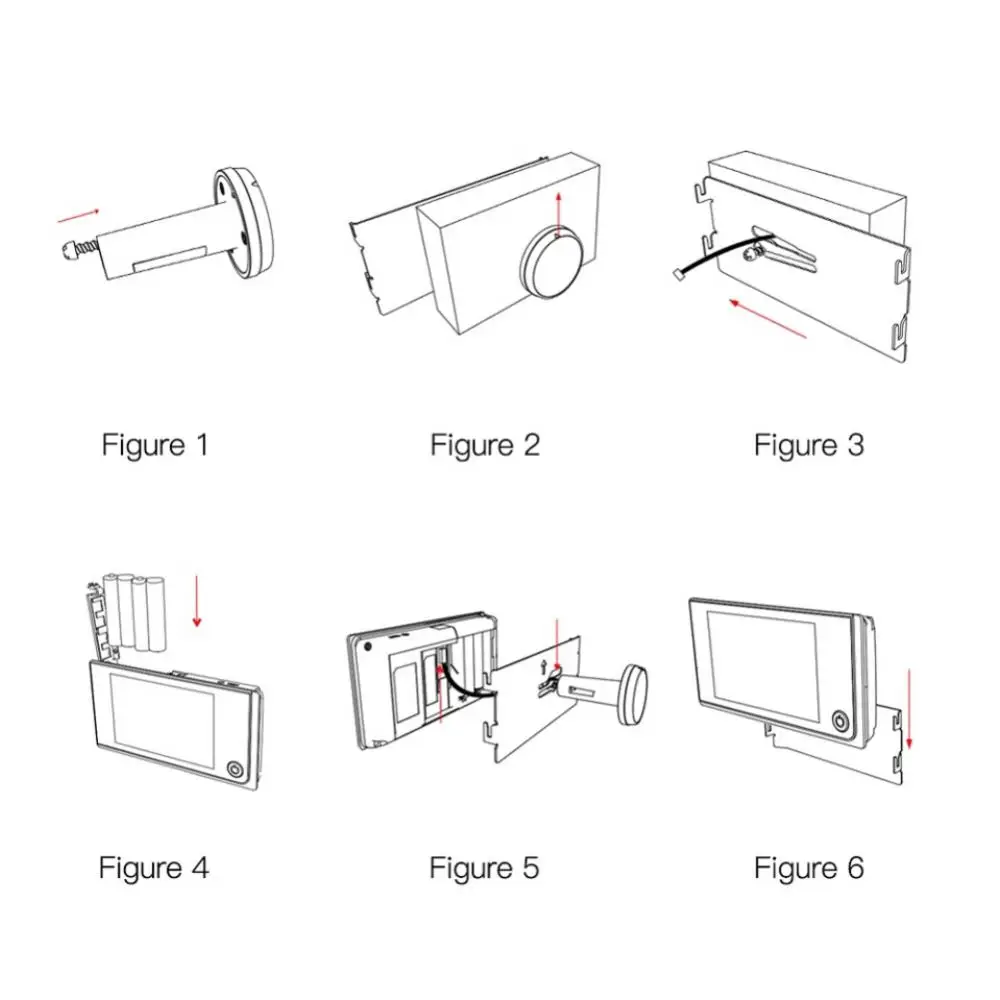 Figure 1

Figure 2

Figure 3

Figure 4

Figure 5

Figure 6