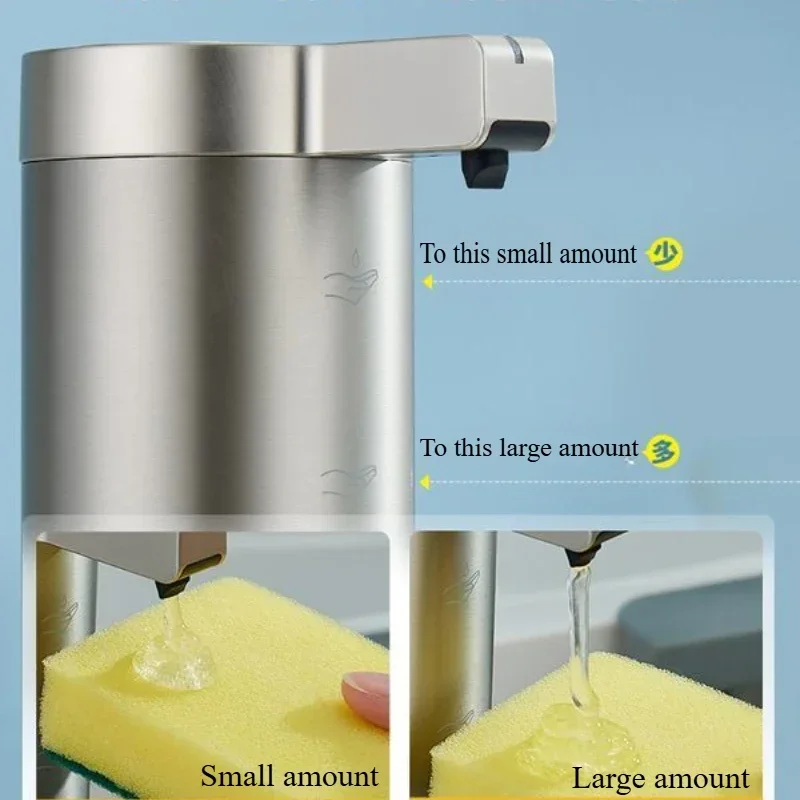 To this small amount 少

To this large amount 多

Small amount

Large amount