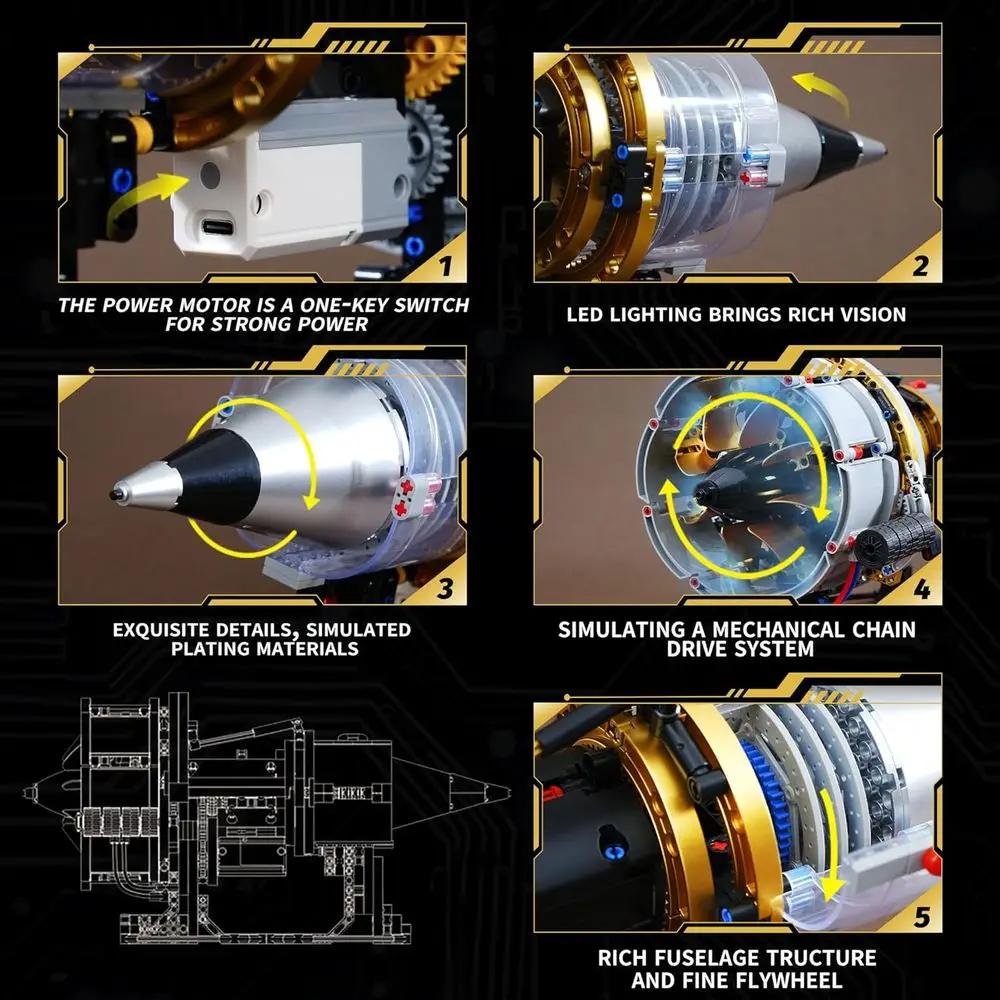 1

THE POWER MOTOR IS A ONE-KEY SWITCH FOR STRONG POWER

2

LED LIGHTING BRINGS RICH VISION

3

EXQUISITE DETAILS, SIMULATED PLATING MATERIALS

4

SIMULATING A MECHANICAL CHAIN DRIVE SYSTEM

5

RICH FUSELAGE TRUCTURE AND FINE FLYWHEEL