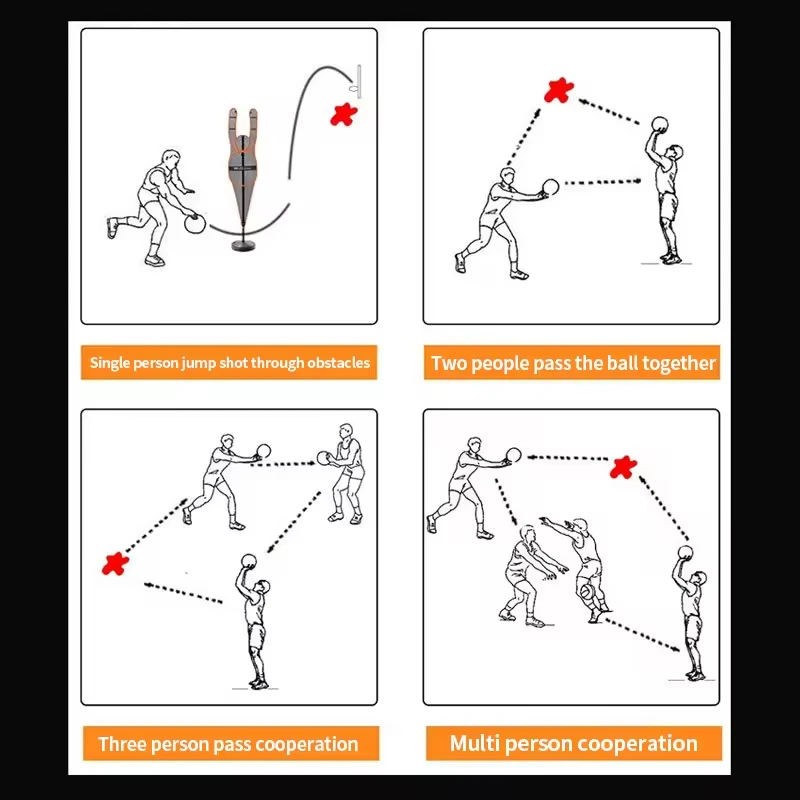 Single person jump shot through obstacles

Two people pass the ball together

Three person pass cooperation

Multi person cooperation