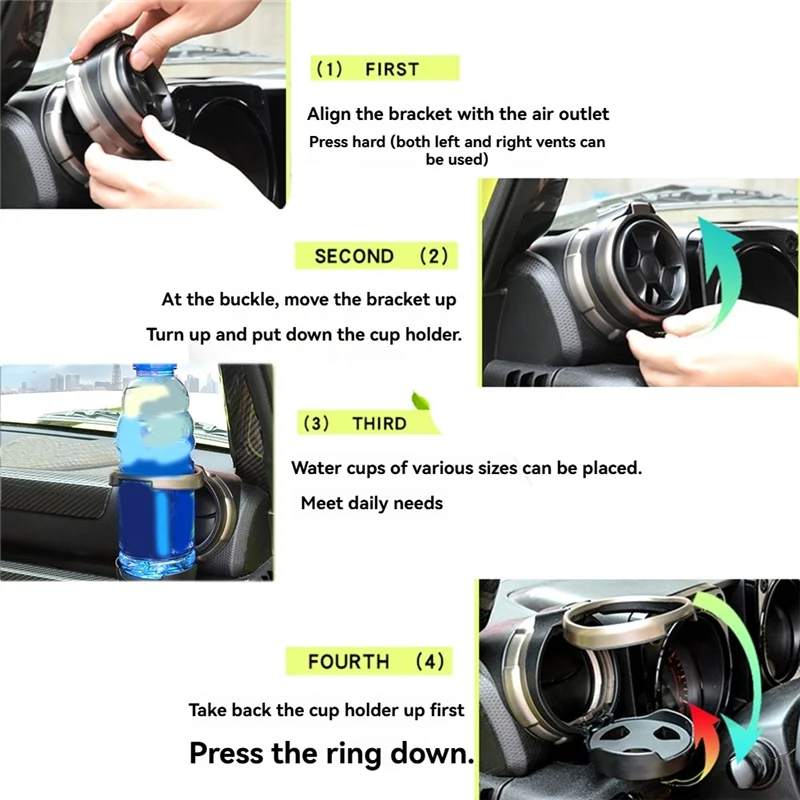 (1) FIRST

Align the bracket with the air outlet

Press hard (both left and right vents can be used)

SECOND (2)

At the buckle, move the bracket up

Turn up and put down the cup holder.

(3) THIRD

Water cups of various sizes can be placed.

Meet daily needs

FOURTH (4)

Take back the cup holder up first

Press the ring down.