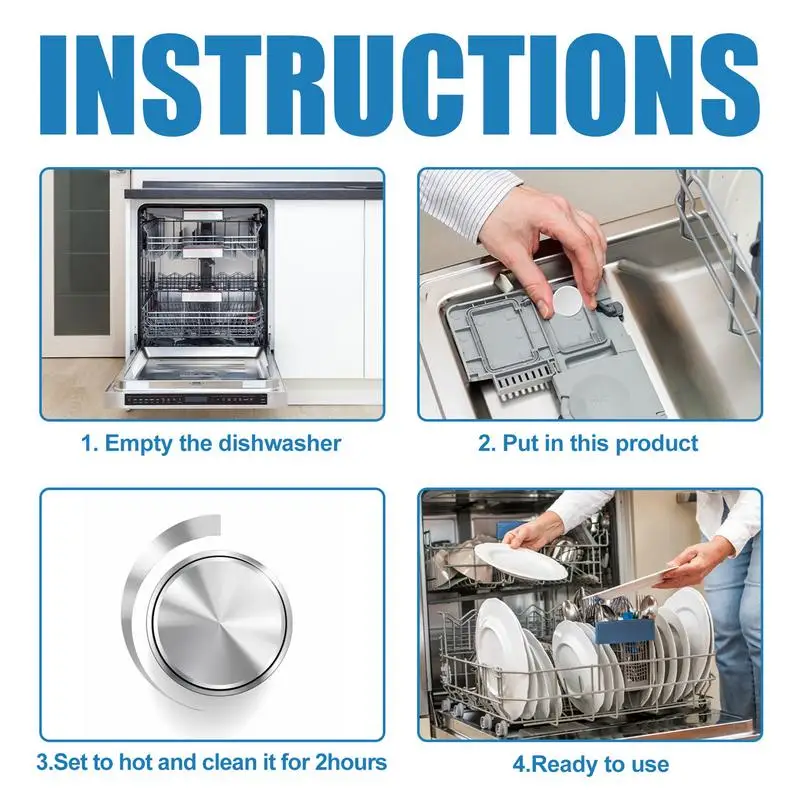 INSTRUCTIONS

1. Empty the dishwasher

2. Put in this product

3.Set to hot and clean it for 2hours

4.Ready to use