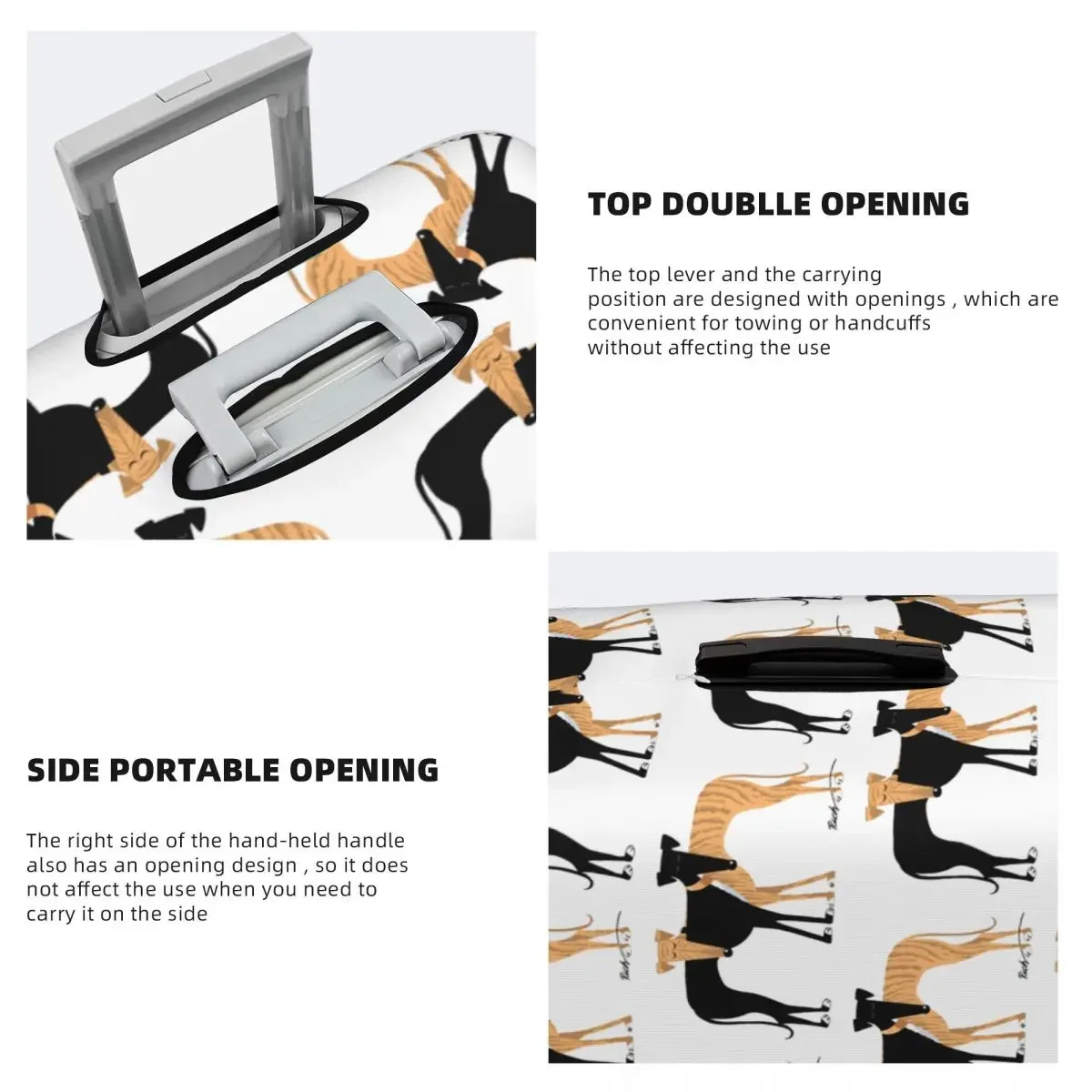 TOP DOUBLLE OPENING

The top lever and the carrying position are designed with openings , which are convenient for towing or handcuffs without affecting the use

SIDE PORTABLE OPENING

The right side of the hand-held handle also has an opening design , so it does not affect the use when you need to carry it on the side