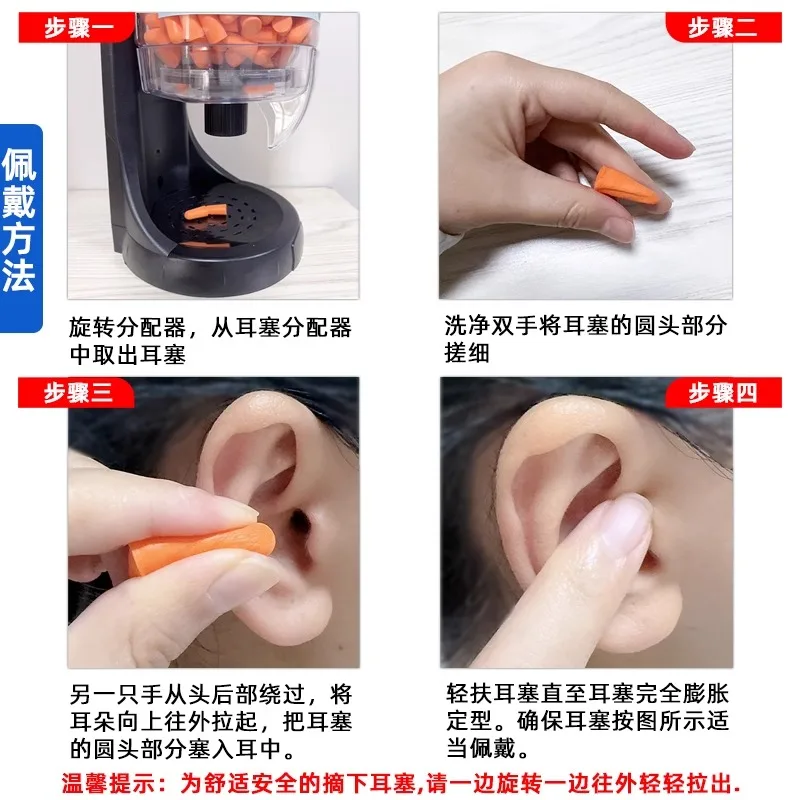 佩戴方法

步骤一

旋转分配器，从耳塞分配器中取出耳塞

步骤二

洗净双手将耳塞的圆头部分搓细

步骤三

另一只手从头后部绕过，将耳朵向上往外拉起，把耳塞的圆头部分塞入耳中。

步骤四

轻扶耳塞直至耳塞完全膨胀定型。确保耳塞按图所示适当佩戴。

温馨提示：为舒适安全的摘下耳塞,请一边旋转一边往外轻轻拉出.