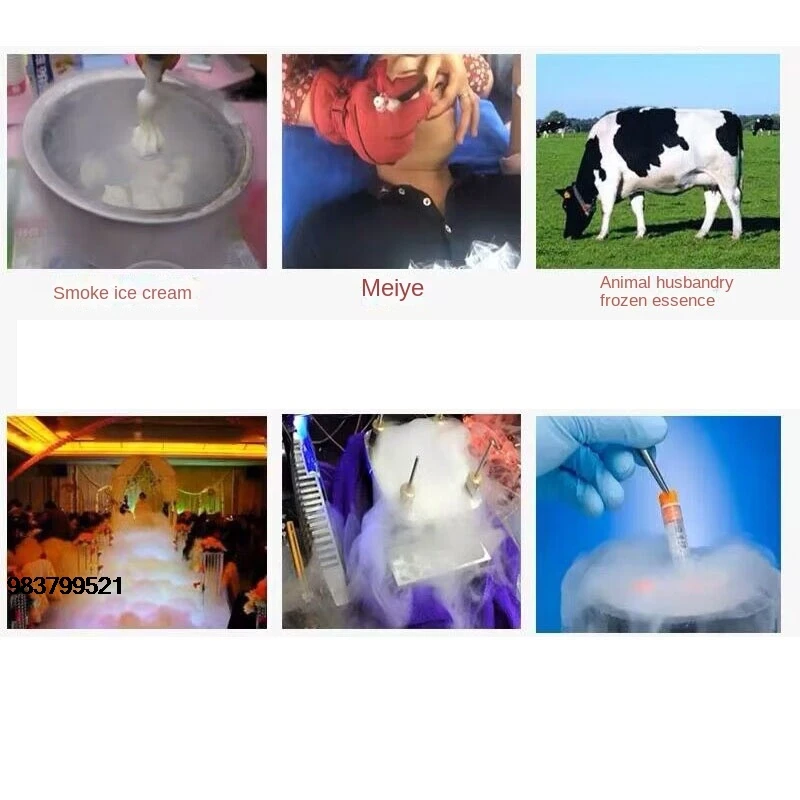 Smoke ice cream

Meiye

Animal husbandry frozen essence

983799521