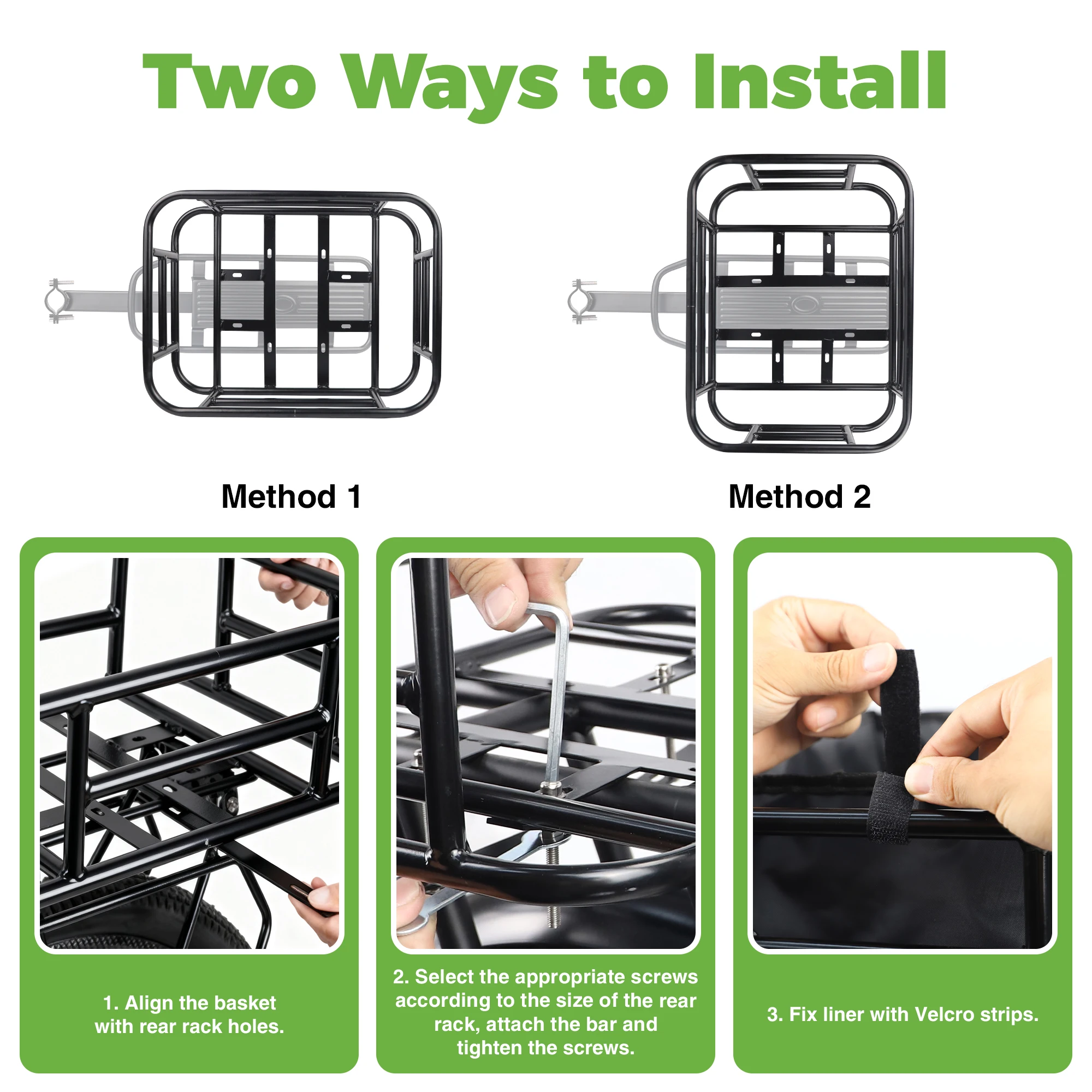 Two Ways to Install

Method 1

Method 2

1. Align the basket with rear rack holes.

2. Select the appropriate screws according to the size of the rear rack, attach the bar and tighten the screws.

3. Fix liner with Velcro strips.