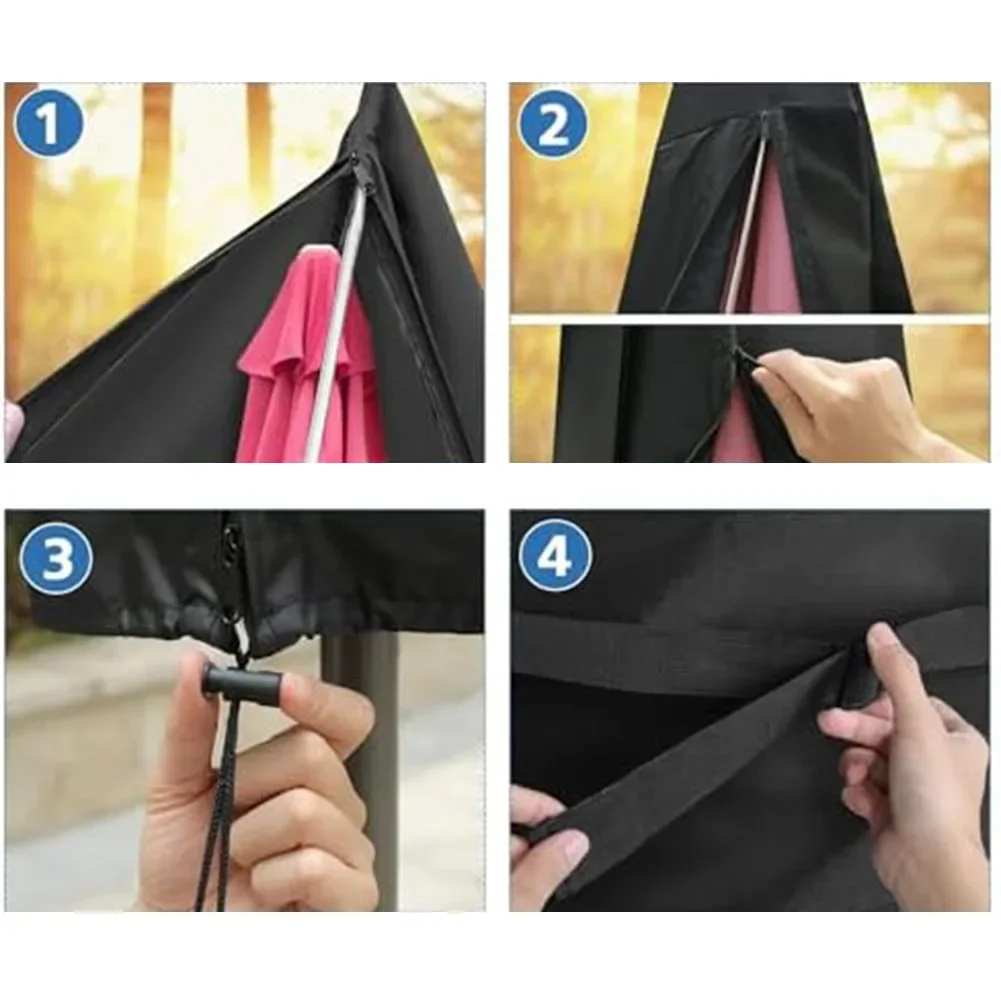 1

2

3

4