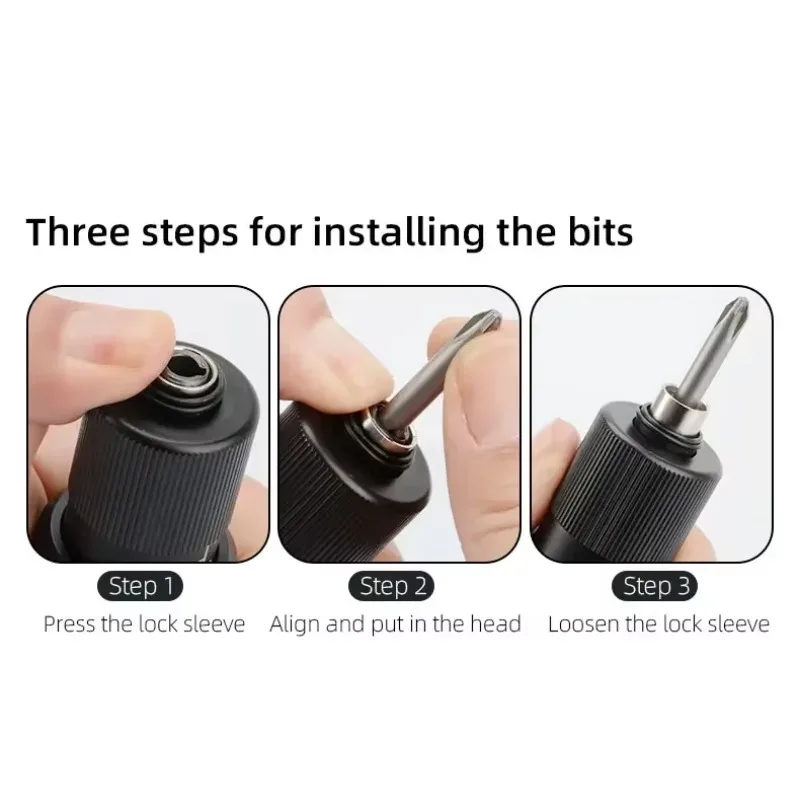 Three steps for installing the bits

Step 1
Press the lock sleeve

Step 2
Align and put in the head

Step 3
Loosen the lock sleeve