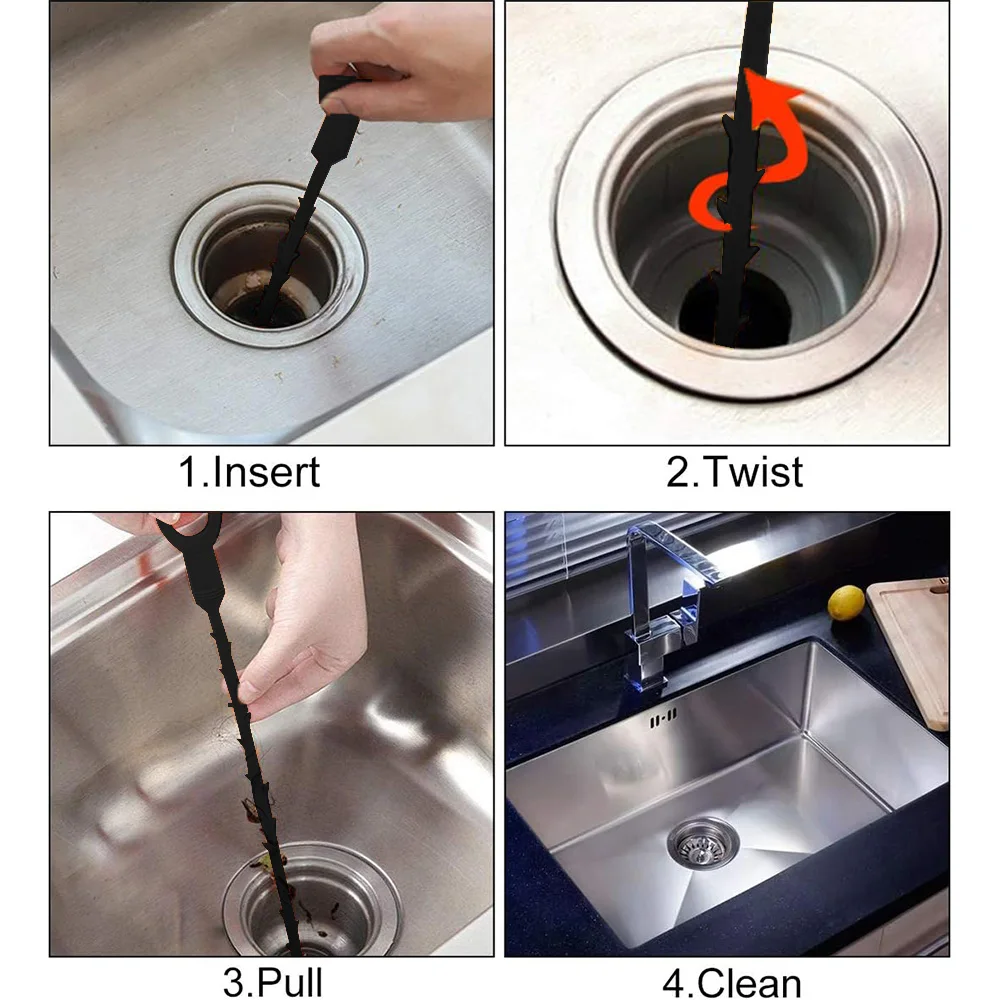 1.Insert

2.Twist

3.Pull

4.Clean