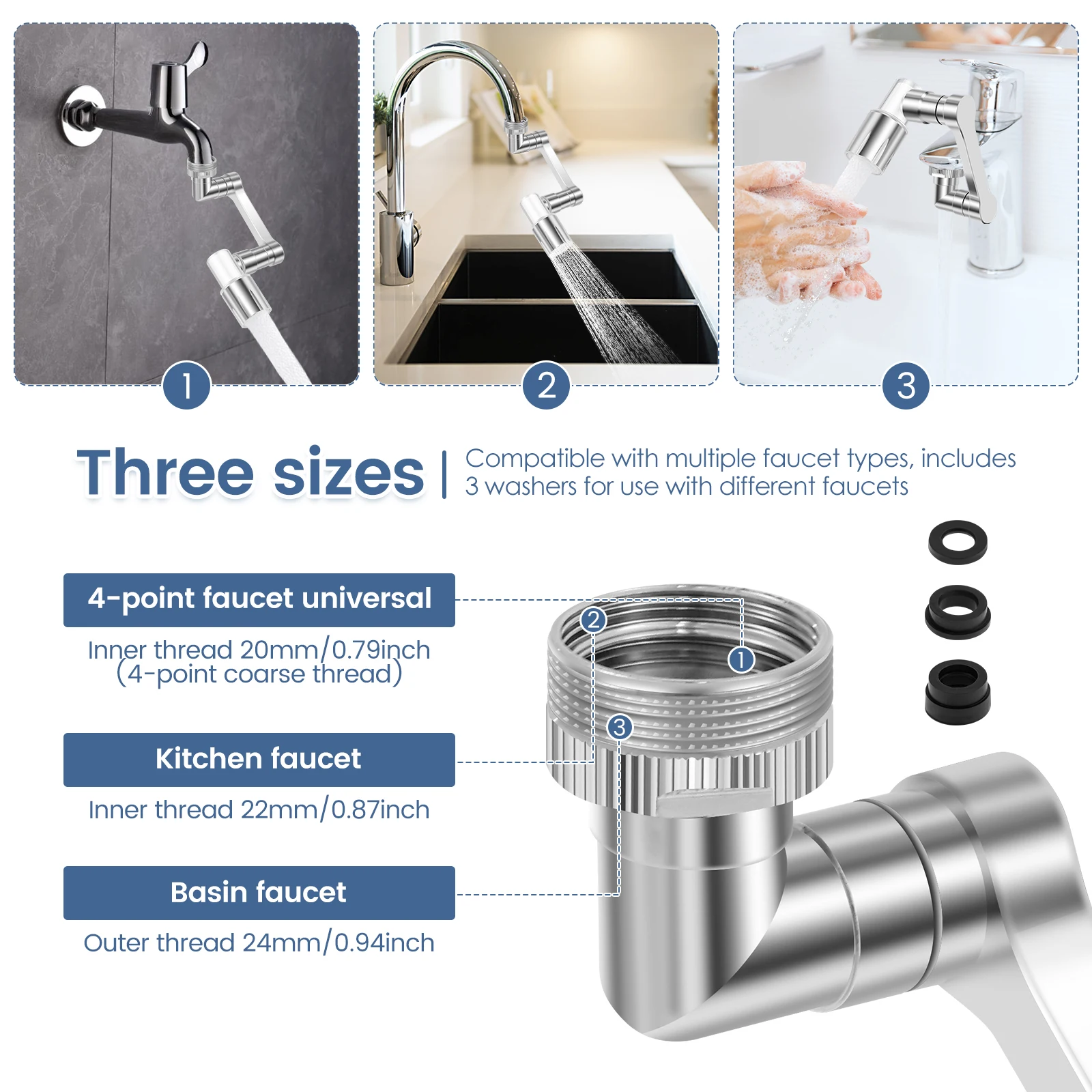 1

2

3

Three sizes | Compatible with multiple faucet types, includes 3 washers for use with different faucets

4-point faucet universal

Inner thread 20mm/0.79inch (4-point coarse thread)

Kitchen faucet

Inner thread 22mm/0.87inch

Basin faucet

Outer thread 24mm/0.94inch

2

1

3