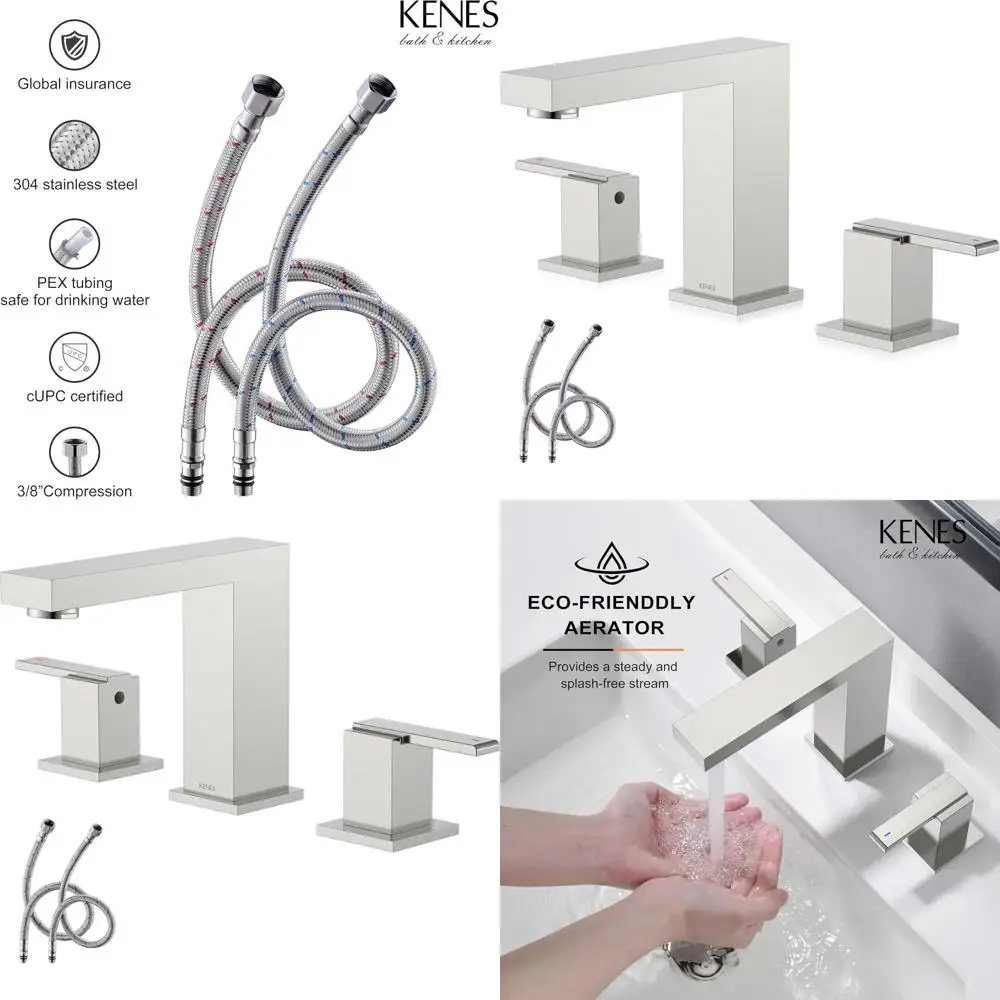 KENES
bath & kitchen

Global insurance

304 stainless steel

PEX tubing
safe for drinking water

cUPC certified

3/8"Compression

KENES

KENES

KENES
bath & kitchen

ECO-FRIENDDLY
AERATOR

Provides a steady and splash-free stream