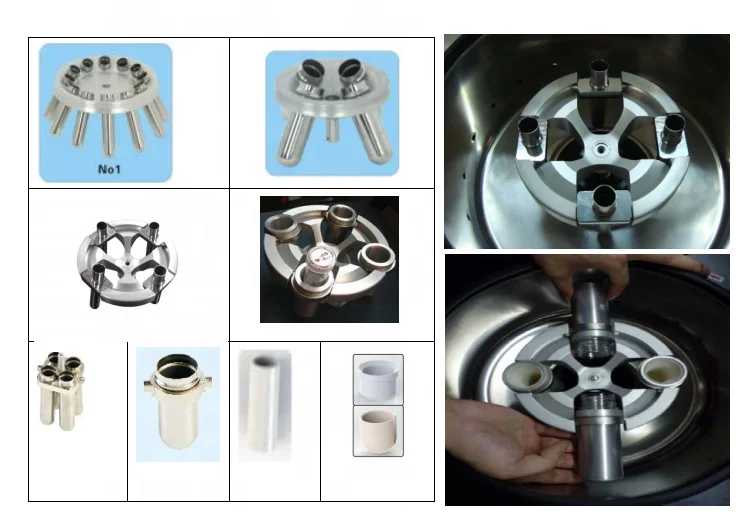 No1