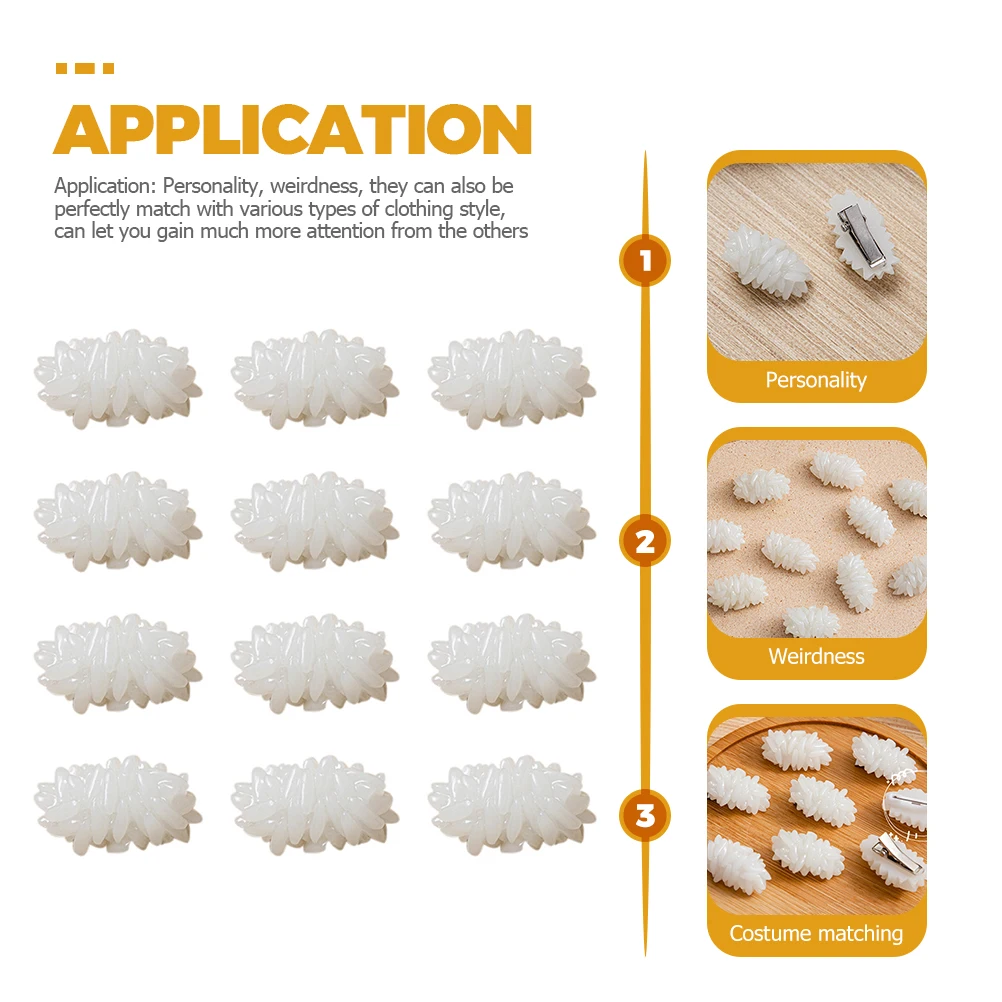 APPLICATION

Application: Personality, weirdness, they can also be perfectly match with various types of clothing style, can let you gain much more attention from the others

1

Personality

2

Weirdness

3

Costume matching