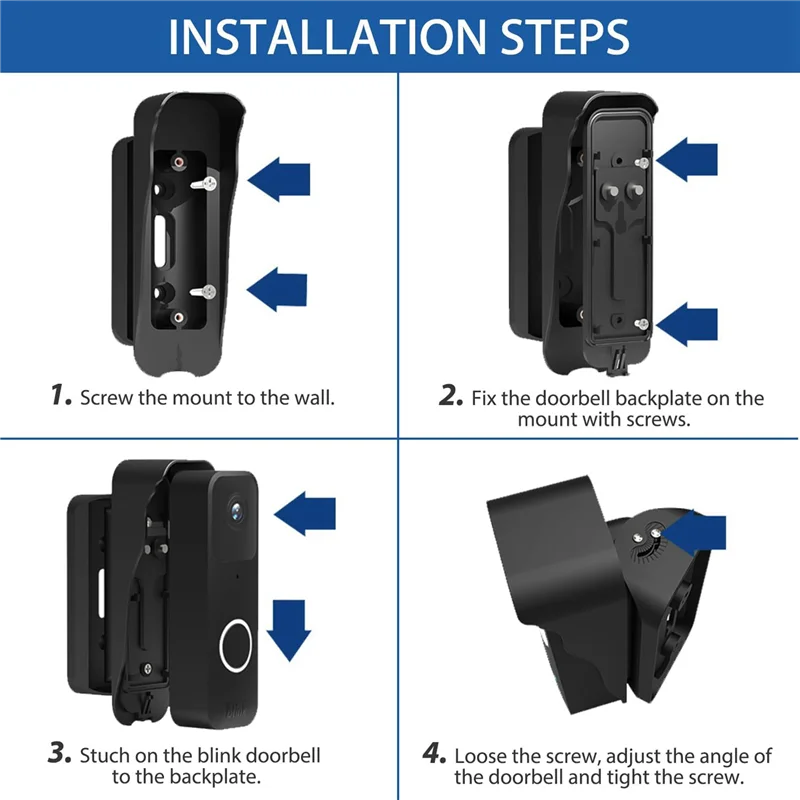 INSTALLATION STEPS

1. Screw the mount to the wall.

2. Fix the doorbell backplate on the mount with screws.

3. Stuch on the blink doorbell to the backplate.

4. Loose the screw, adjust the angle of the doorbell and tight the screw.