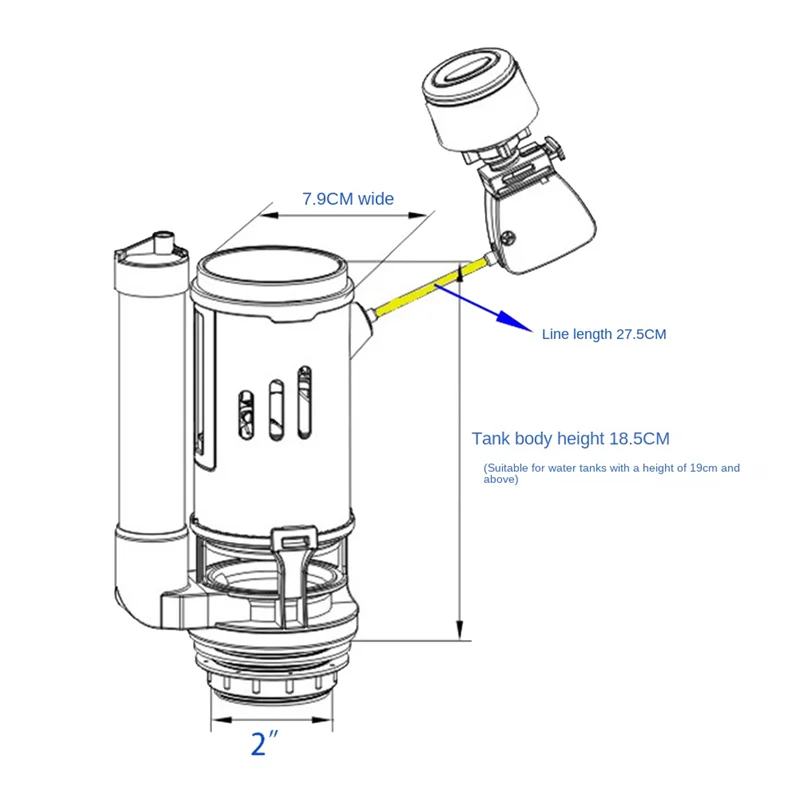 7.9CM wide

Line length 27.5CM

Tank body height 18.5CM

(Suitable for water tanks with a height of 19cm and above)

2″