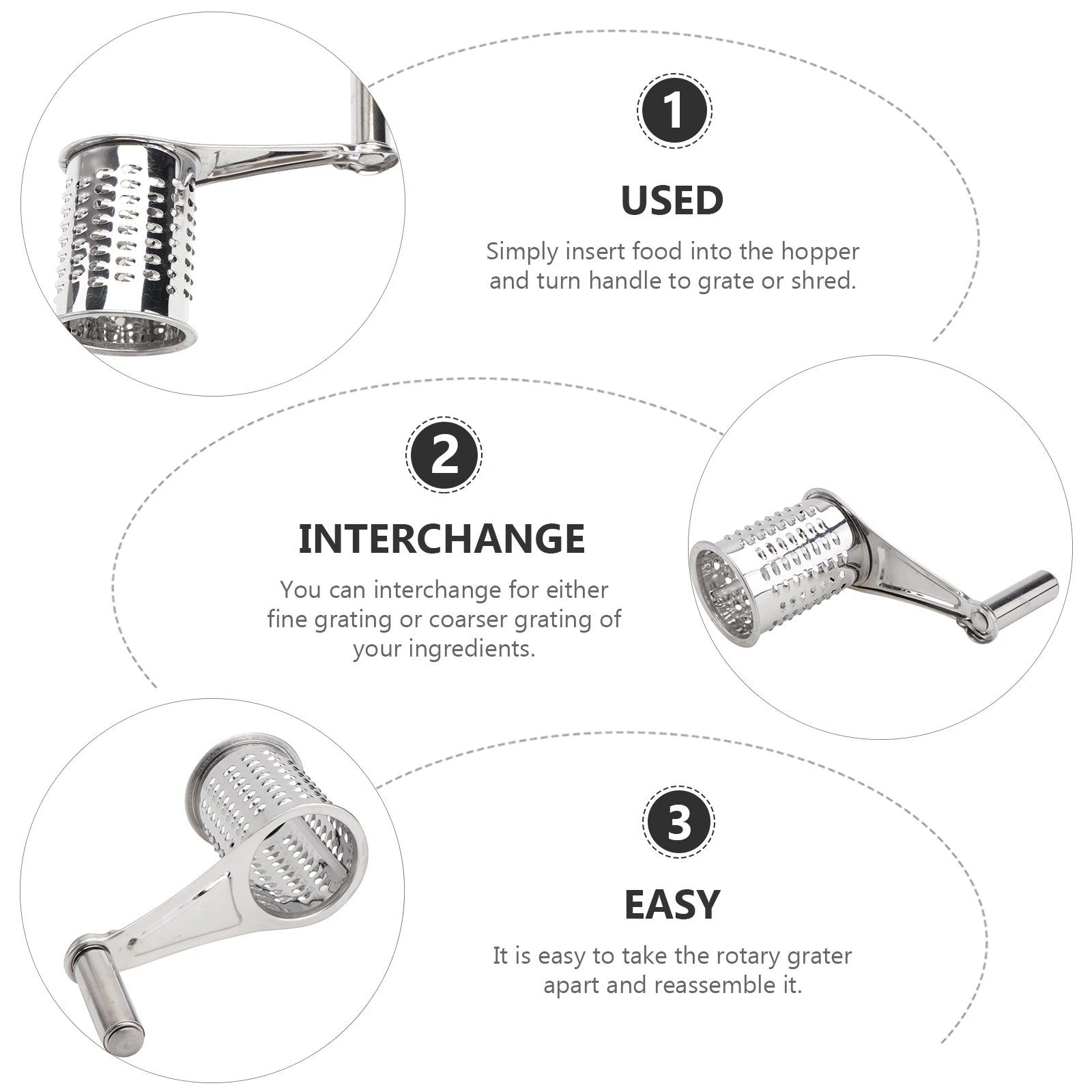 1

USED

Simply insert food into the hopper and turn handle to grate or shred.

2

INTERCHANGE

You can interchange for either fine grating or coarser grating of your ingredients.

3

EASY

It is easy to take the rotary grater apart and reassemble it.