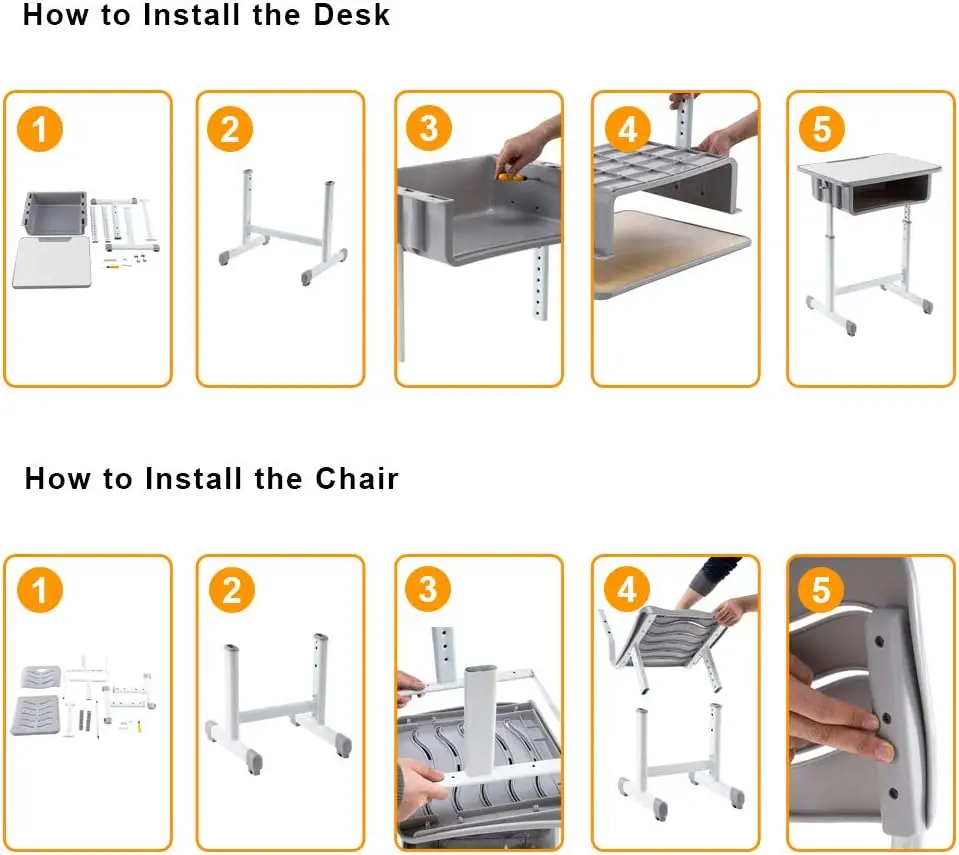 How to Install the Desk

1

2

3

4

5

How to Install the Chair

1

2

3

4

5