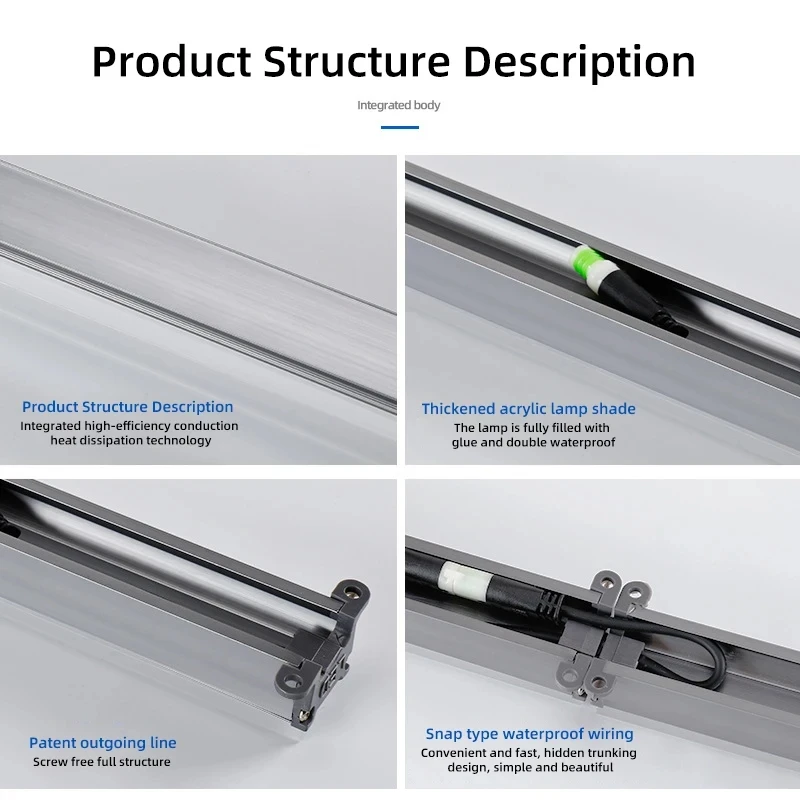 Product Structure Description

Integrated body

Product Structure Description
Integrated high-efficiency conduction heat dissipation technology

Thickened acrylic lamp shade
The lamp is fully filled with glue and double waterproof

Patent outgoing line
Screw free full structure

Snap type waterproof wiring
Convenient and fast, hidden trunking design, simple and beautiful