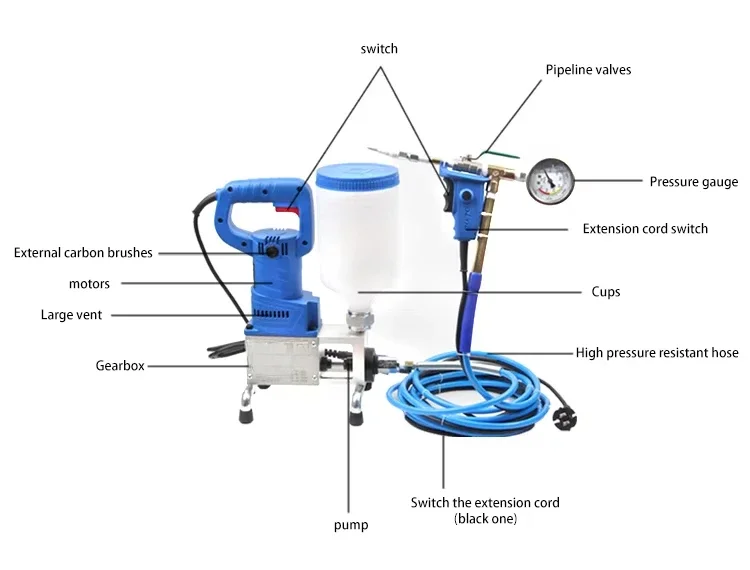 switch

Pipeline valves

Pressure gauge

Extension cord switch

External carbon brushes

motors

Cups

Large vent

High pressure resistant hose

Gearbox

Switch the extension cord (black one)

pump