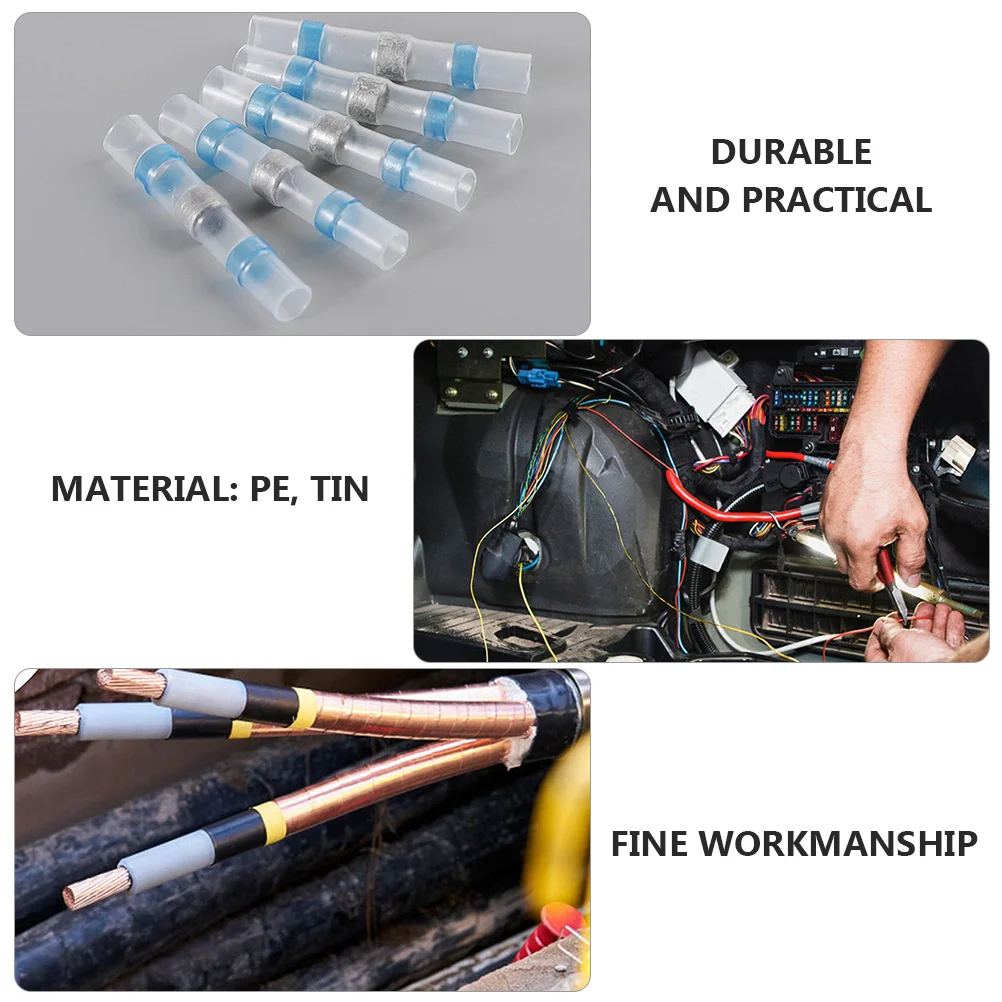 DURABLE
AND PRACTICAL

MATERIAL: PE, TIN

FINE WORKMANSHIP