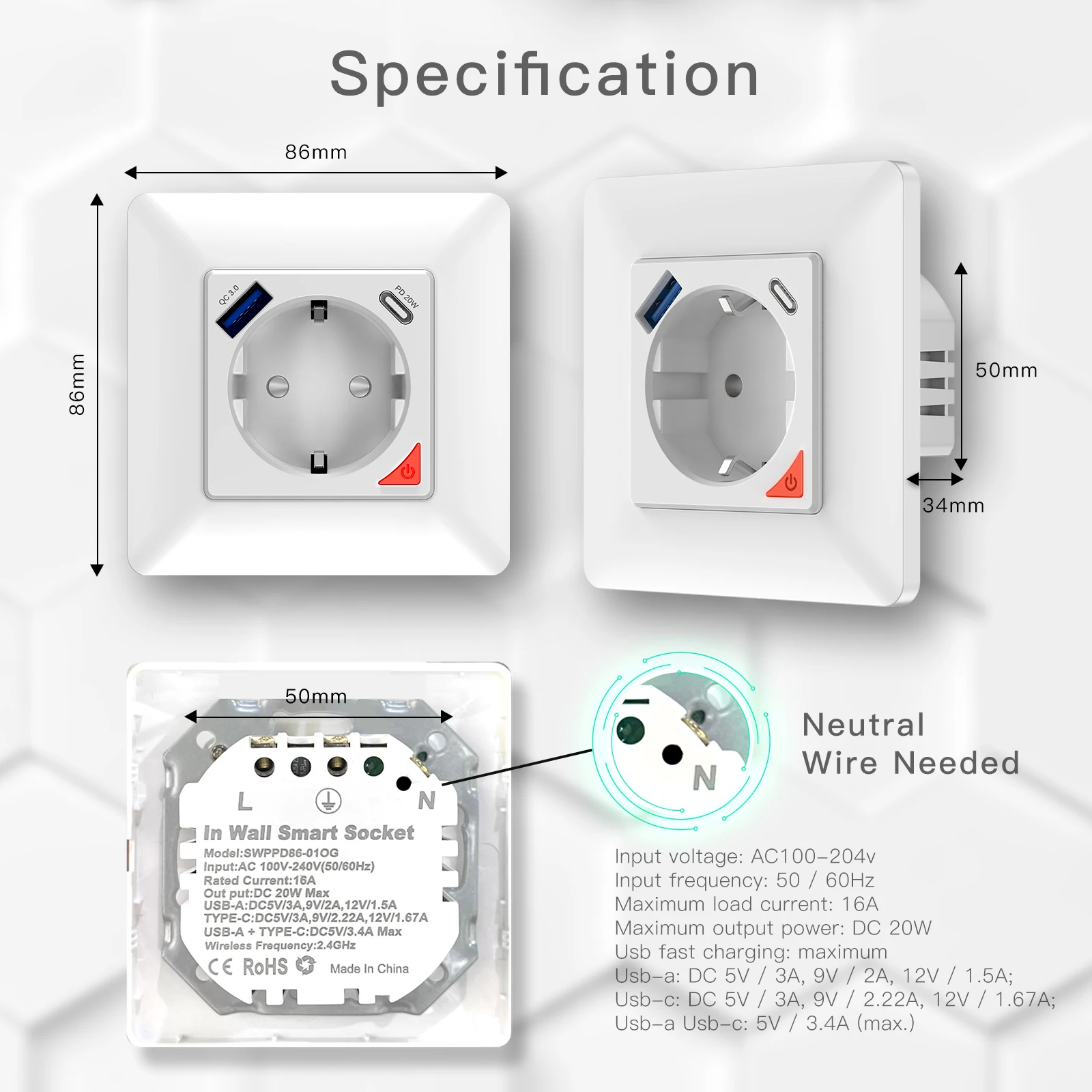 Specification

86mm

86mm

QC 3.0

PD 20W

50mm

34mm

50mm

L

N

In Wall Smart Socket
Model:SWPPD86-01OG
Input:AC 100V-240V(50/60Hz)
Rated Current:16A
Out put:DC 20W Max
USB-A:DC5V/3A,9V/2A,12V/1.5A
TYPE-C:DC5V/3A,9V/2.22A,12V/1.67A
USB-A + TYPE-C:DC5V/3.4A Max
Wireless Frequency:2.4GHz
CE RoHS Made In China

N

Neutral Wire Needed

Input voltage: AC100-204v
Input frequency: 50 / 60Hz
Maximum load current: 16A
Maximum output power: DC 20W
Usb fast charging: maximum
Usb-a: DC 5V / 3A, 9V / 2A, 12V / 1.5A;
Usb-c: DC 5V / 3A, 9V / 2.22A, 12V / 1.67A;
Usb-a Usb-c: 5V / 3.4A (max.)