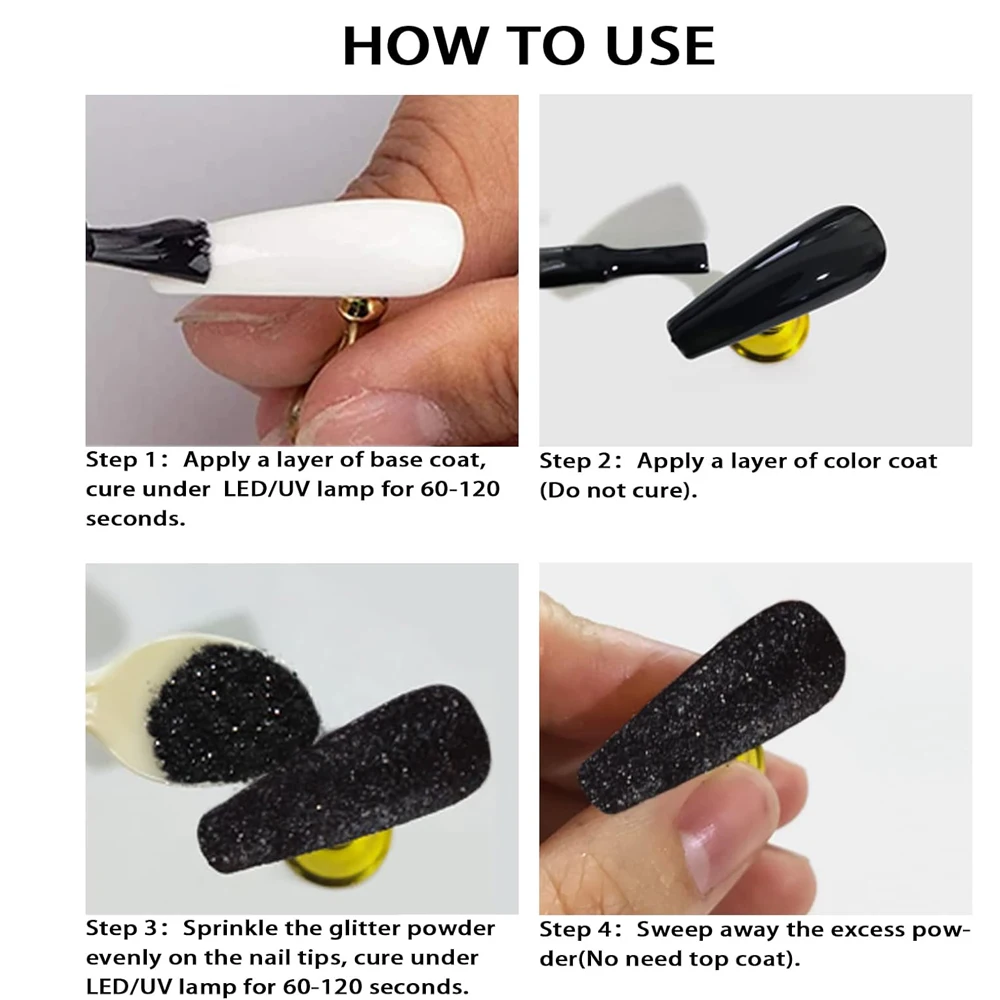 HOW TO USE

Step 1: Apply a layer of base coat, cure under LED/UV lamp for 60-120 seconds.

Step 2: Apply a layer of color coat (Do not cure).

Step 3: Sprinkle the glitter powder evenly on the nail tips, cure under LED/UV lamp for 60-120 seconds.

Step 4: Sweep away the excess powder(No need top coat).