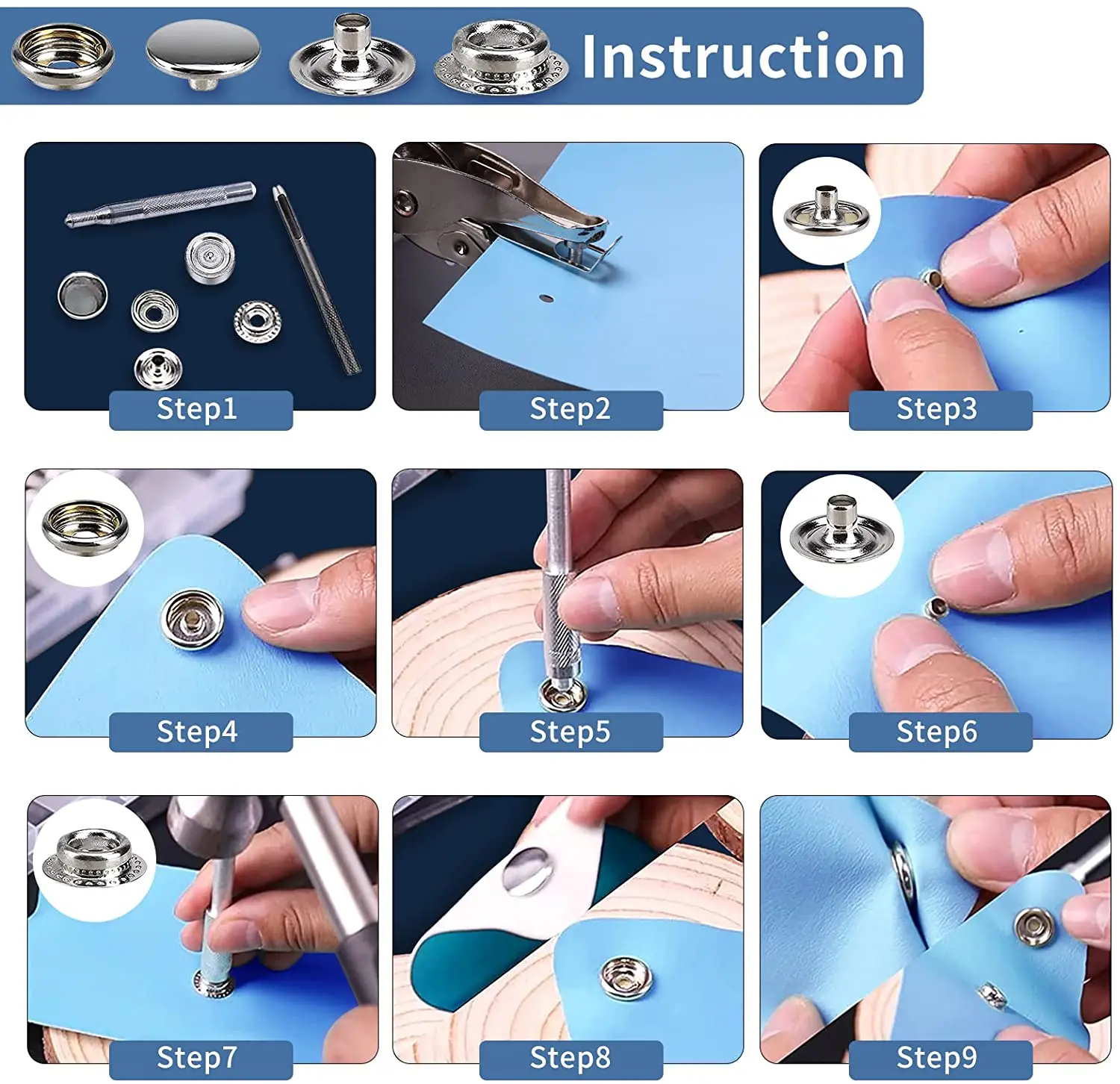 Instruction

Step1

Step2

Step3

Step4

Step5

Step6

Step7

Step8

Step9