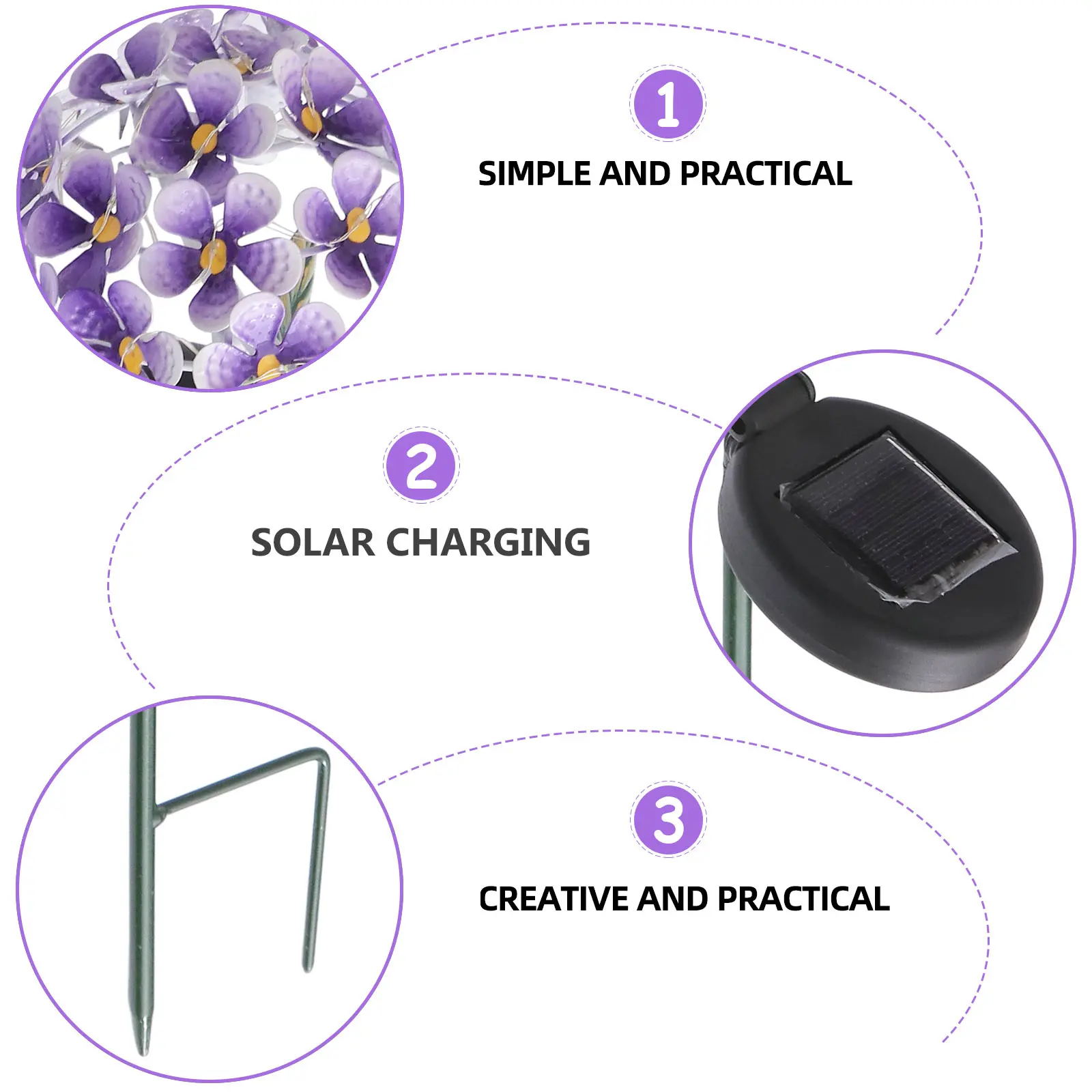 1

SIMPLE AND PRACTICAL

2

SOLAR CHARGING

3

CREATIVE AND PRACTICAL