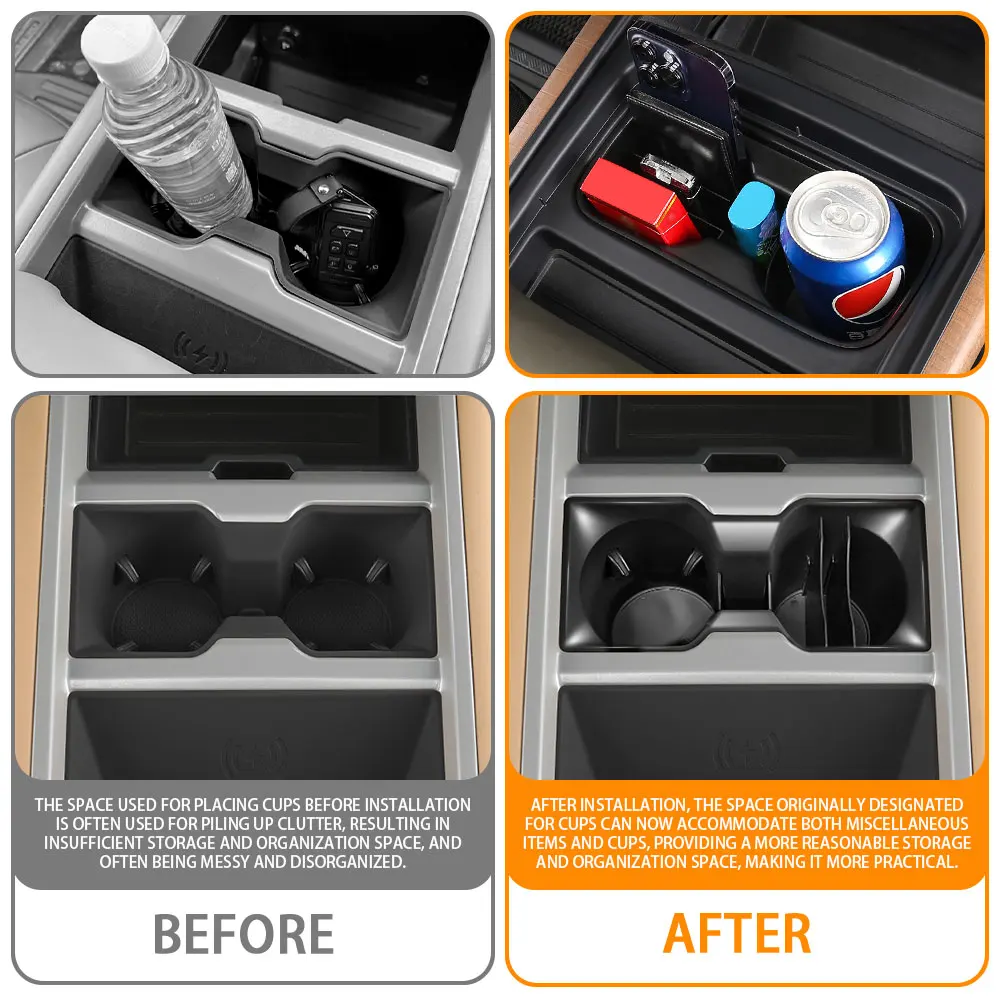 THE SPACE USED FOR PLACING CUPS BEFORE INSTALLATION IS OFTEN USED FOR PILING UP CLUTTER, RESULTING IN INSUFFICIENT STORAGE AND ORGANIZATION SPACE, AND OFTEN BEING MESSY AND DISORGANIZED.

BEFORE

AFTER INSTALLATION, THE SPACE ORIGINALLY DESIGNATED FOR CUPS CAN NOW ACCOMMODATE BOTH MISCELLANEOUS ITEMS AND CUPS, PROVIDING A MORE REASONABLE STORAGE AND ORGANIZATION SPACE, MAKING IT MORE PRACTICAL.

AFTER