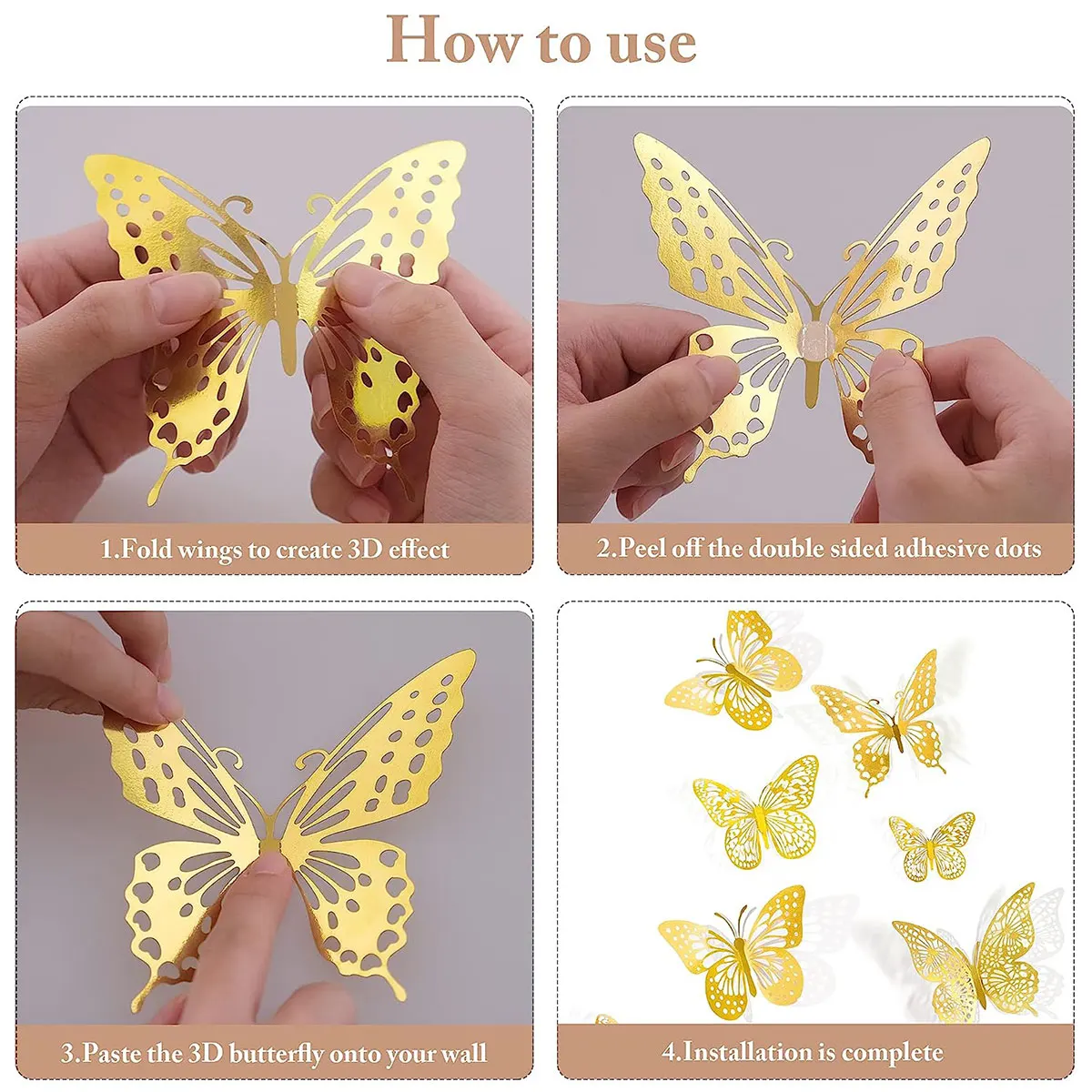 How to use

1.Fold wings to create 3D effect

2.Peel off the double sided adhesive dots

3.Paste the 3D butterfly onto your wall

4.Installation is complete