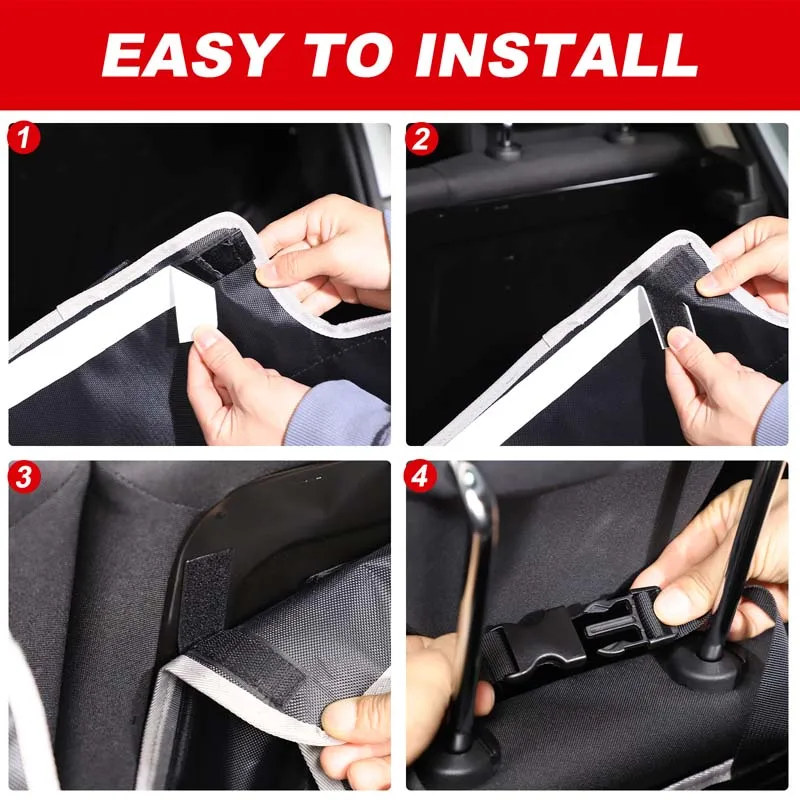 EASY TO INSTALL

1

2

3

4