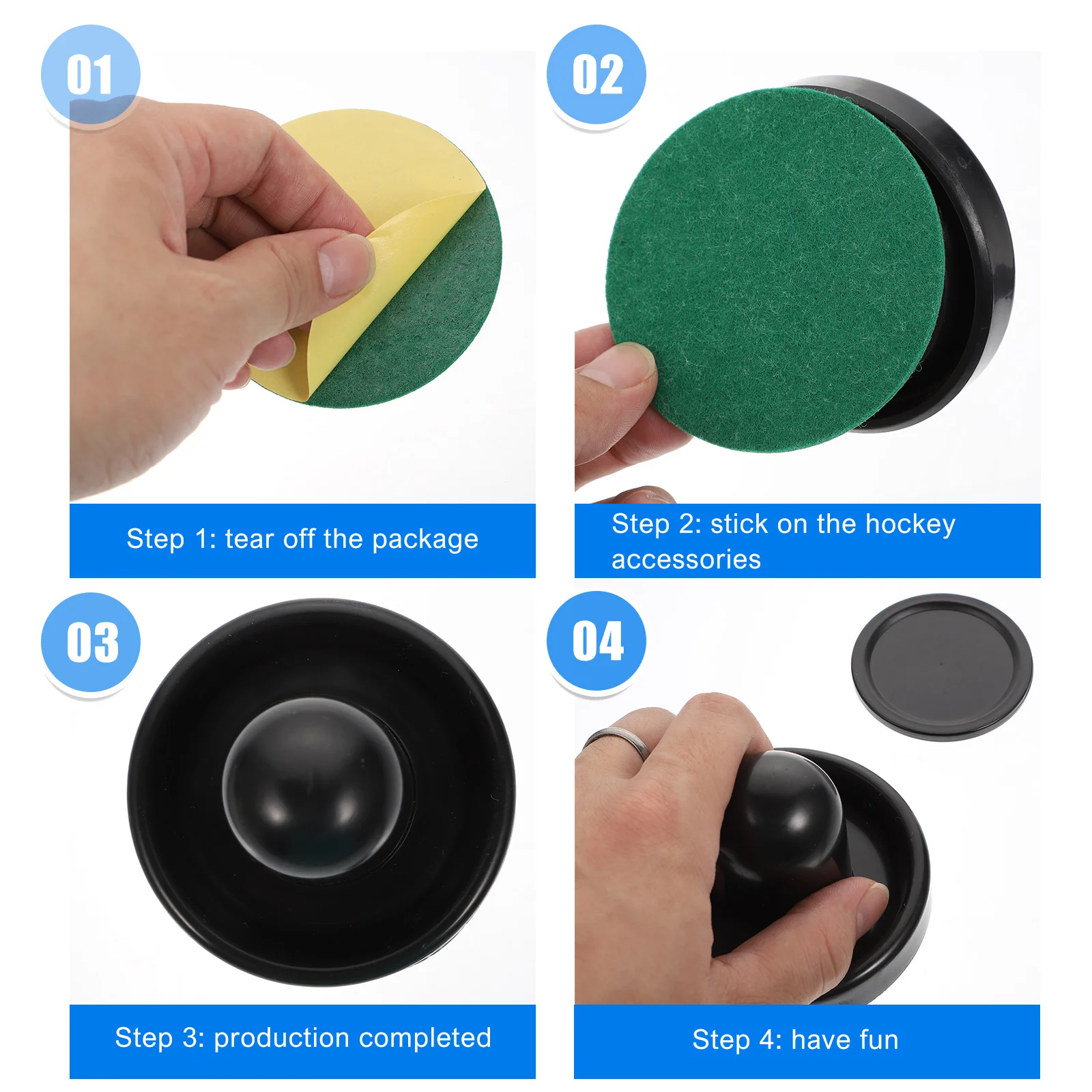 01

Step 1: tear off the package

02

Step 2: stick on the hockey accessories

03

Step 3: production completed

04

Step 4: have fun