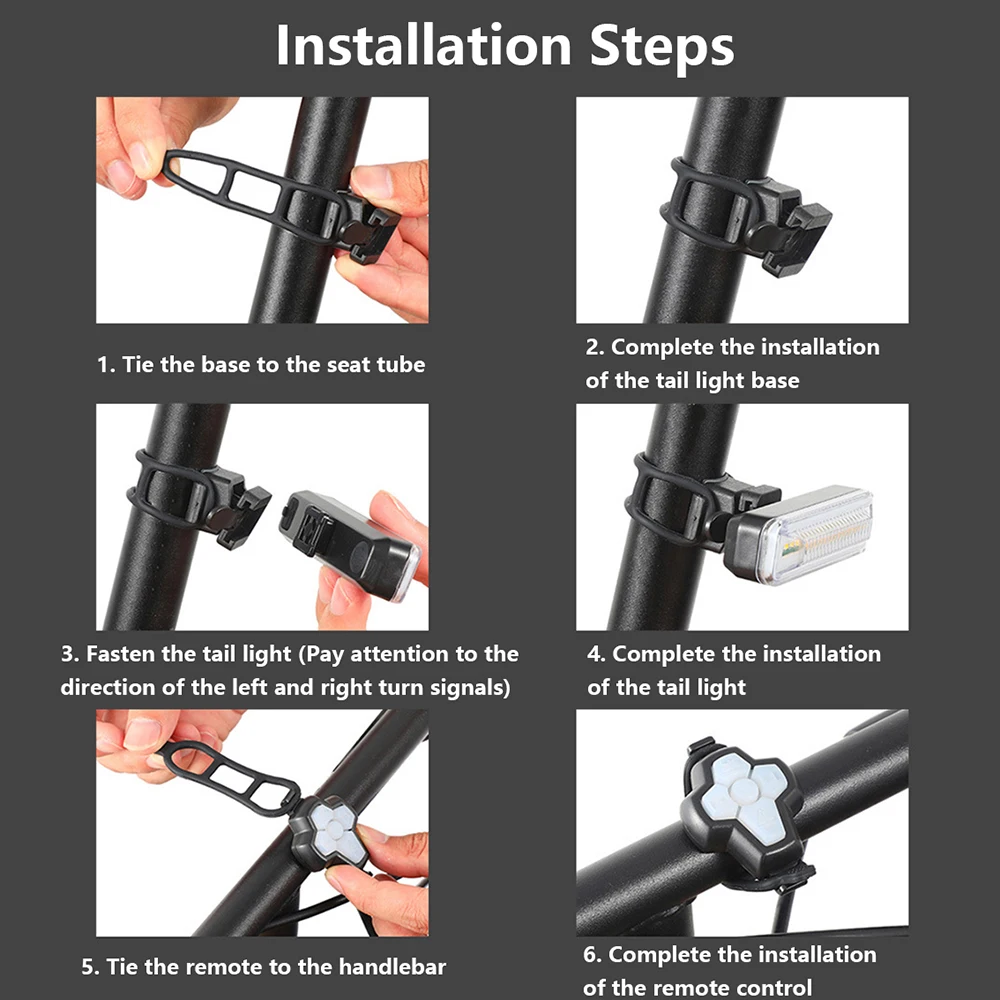 Installation Steps

1. Tie the base to the seat tube

2. Complete the installation of the tail light base

3. Fasten the tail light (Pay attention to the direction of the left and right turn signals)

4. Complete the installation of the tail light

5. Tie the remote to the handlebar

6. Complete the installation of the remote control