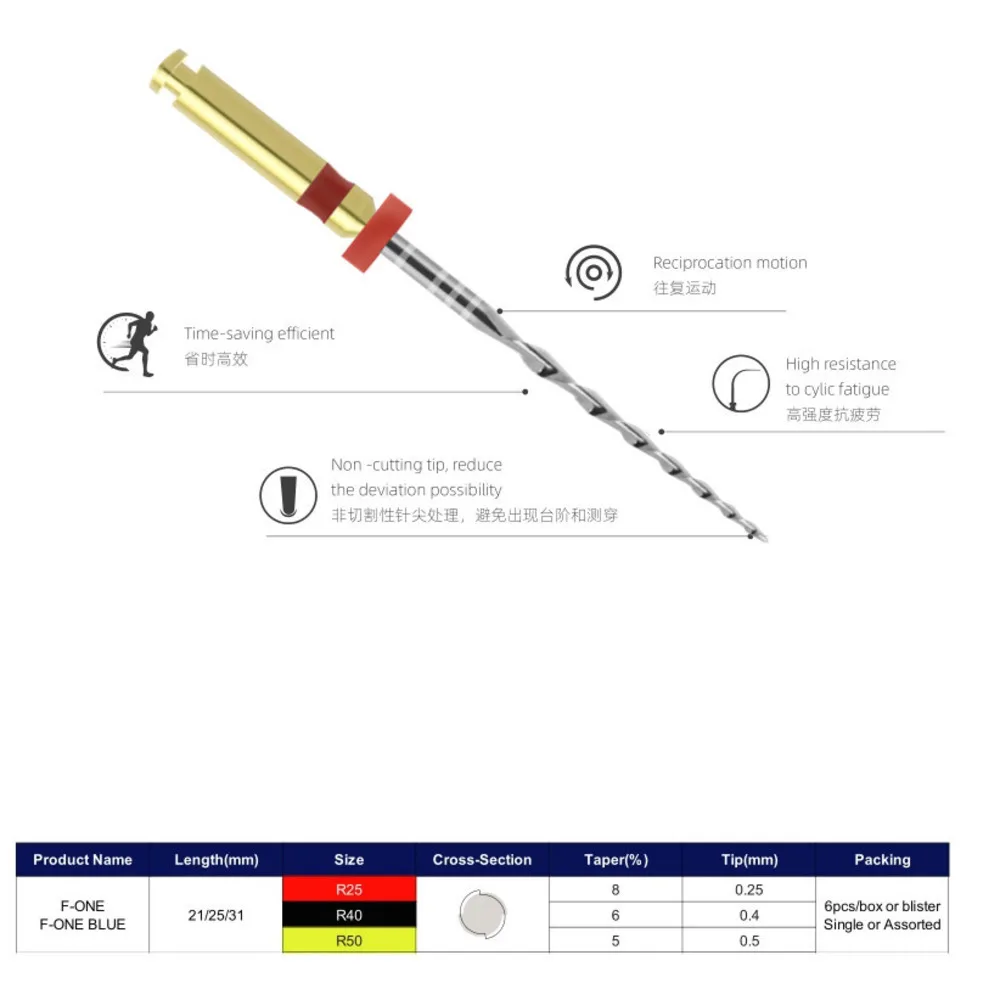 Reciprocation motion
往复运动

Time-saving efficient
省时高效

High resistance to cylic fatigue
高强度抗疲劳

Non -cutting tip, reduce the deviation possibility
非切割性针尖处理，避免出现台阶和测穿

| Product Name | Length(mm) | Size | Cross-Section | Taper(%) | Tip(mm) | Packing |
|---|---|---|---|---|---|---|
| F-ONE F-ONE BLUE | 21/25/31 | R25 | | 8 | 0.25 | 6pcs/box or blister Single or Assorted |
| | | R40 | | 6 | 0.4 | |
| | | R50 | | 5 | 0.5 | |