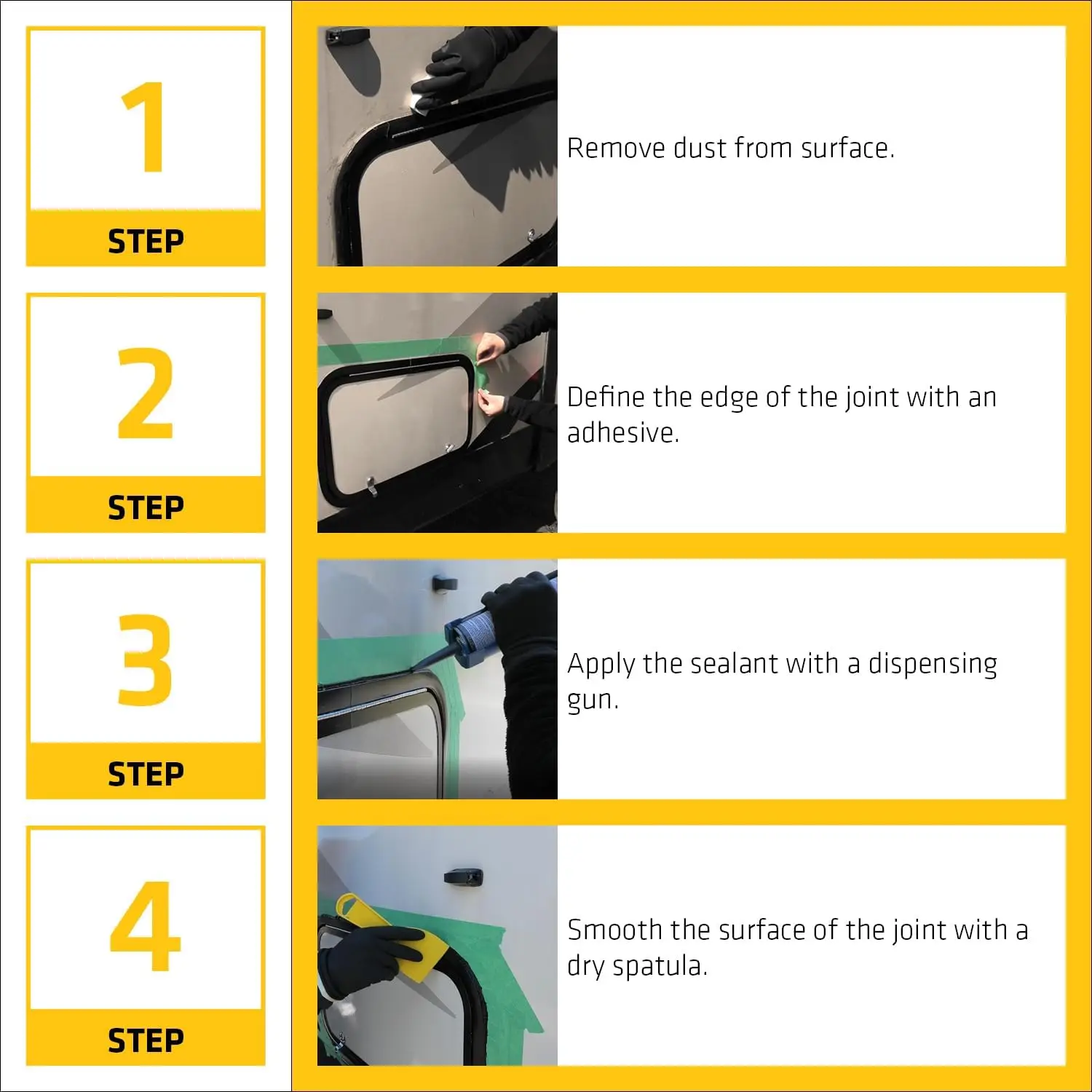 1
STEP

Remove dust from surface.

2
STEP

Define the edge of the joint with an adhesive.

3
STEP

Apply the sealant with a dispensing gun.

4
STEP

Smooth the surface of the joint with a dry spatula.