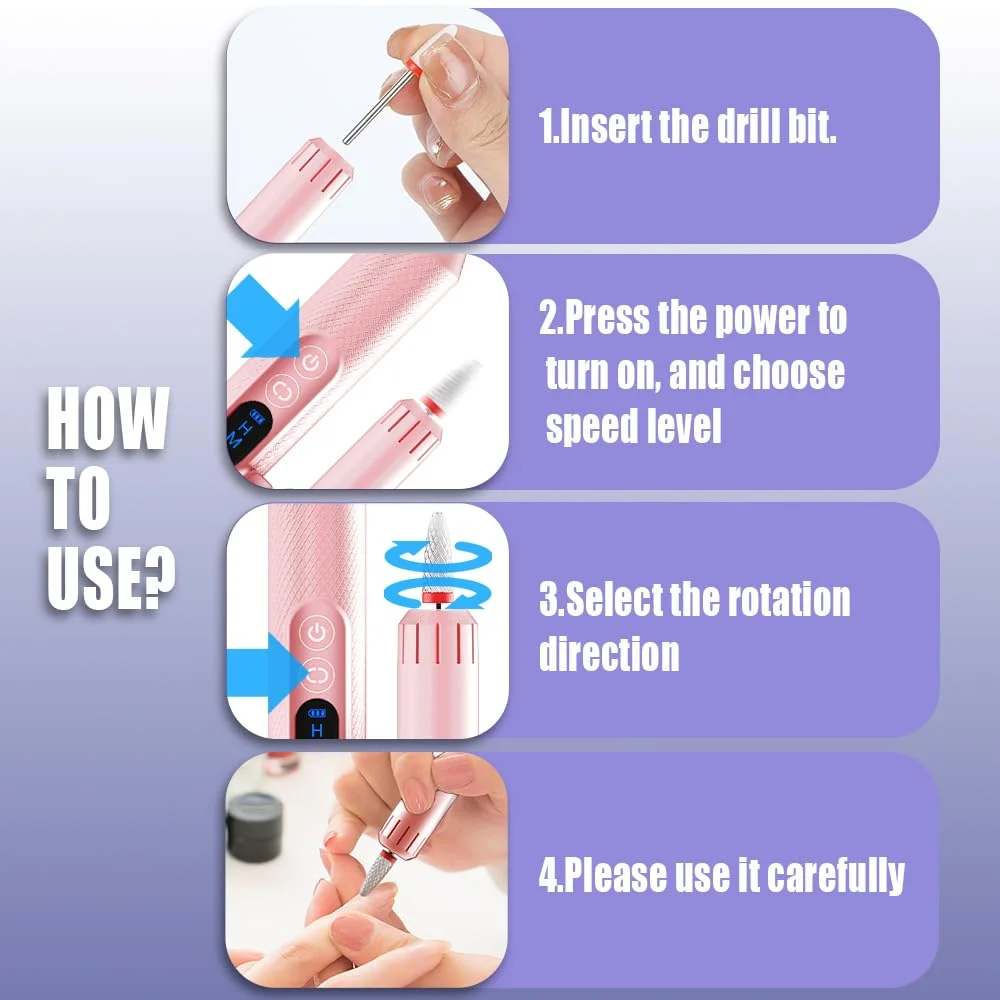 HOW TO USE?

1.Insert the drill bit.

H
M

2.Press the power to turn on, and choose speed level

H

3.Select the rotation direction

4.Please use it carefully