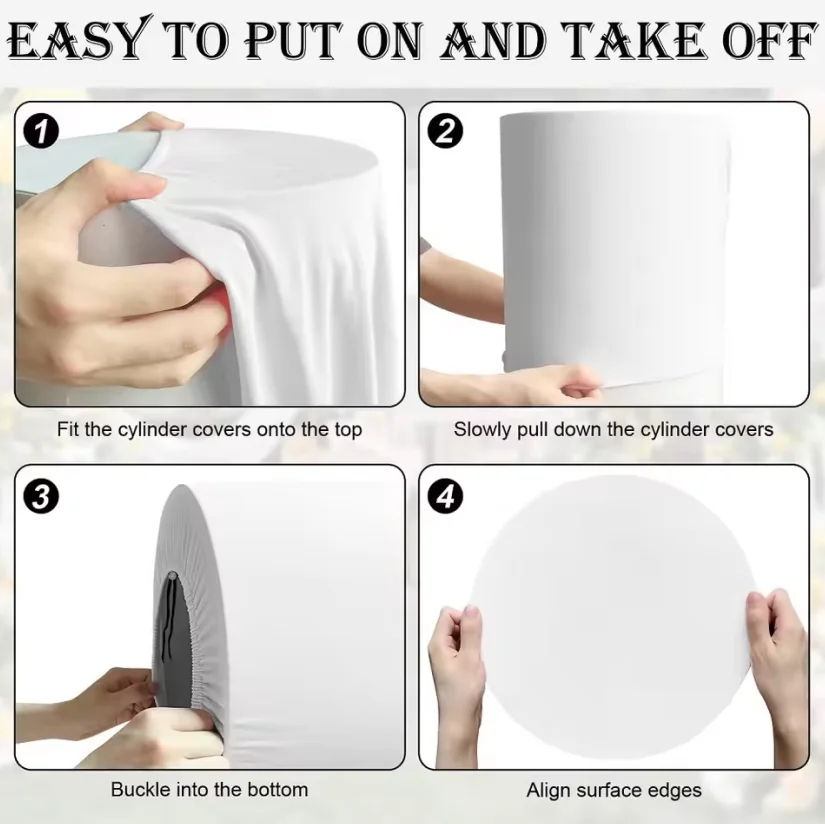 EASY TO PUT ON AND TAKE OFF

1

Fit the cylinder covers onto the top

2

Slowly pull down the cylinder covers

3

Buckle into the bottom

4

Align surface edges