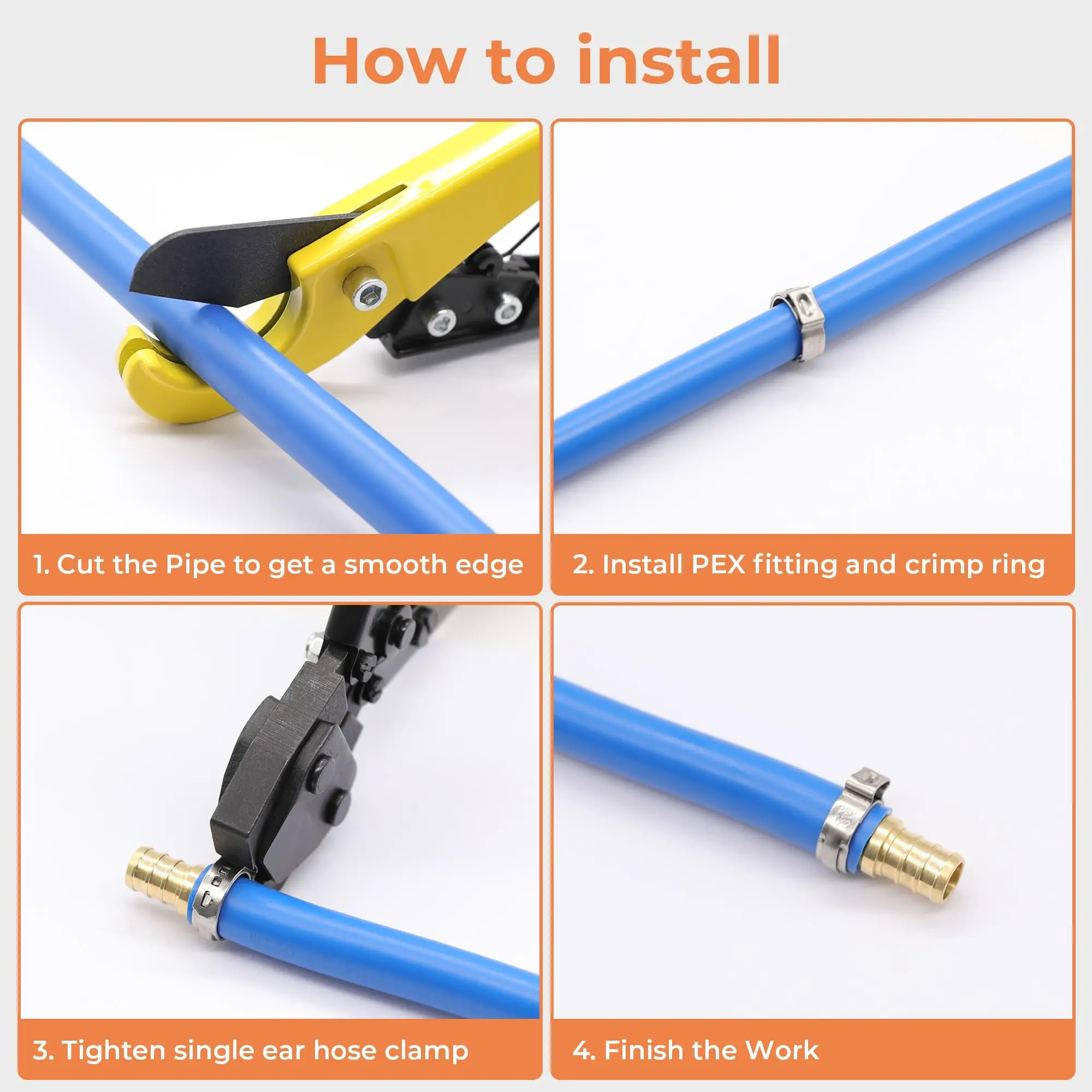 How to install

1. Cut the Pipe to get a smooth edge

2. Install PEX fitting and crimp ring

3. Tighten single ear hose clamp

4. Finish the Work